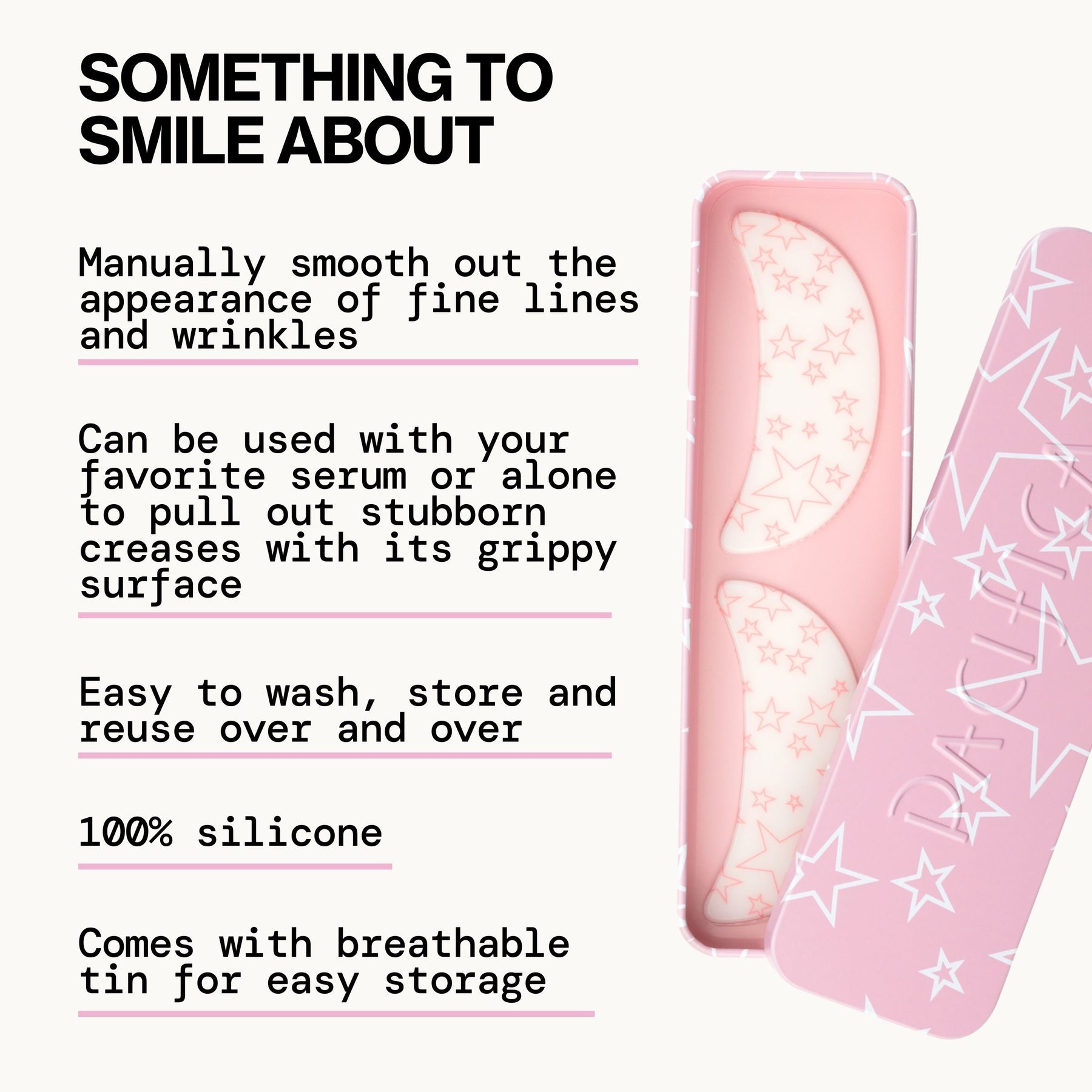 SOMETHING TO SMILE ABOUT

Manually smooth out the appearance of fine lines and wrinkles

Can be used with your favorite serum or alone to pull out stubborn creases with its grippy surface

Easy to wash, store and reuse over and over

100% silicone

Comes with breathable tin for easy storage

PACIFICA