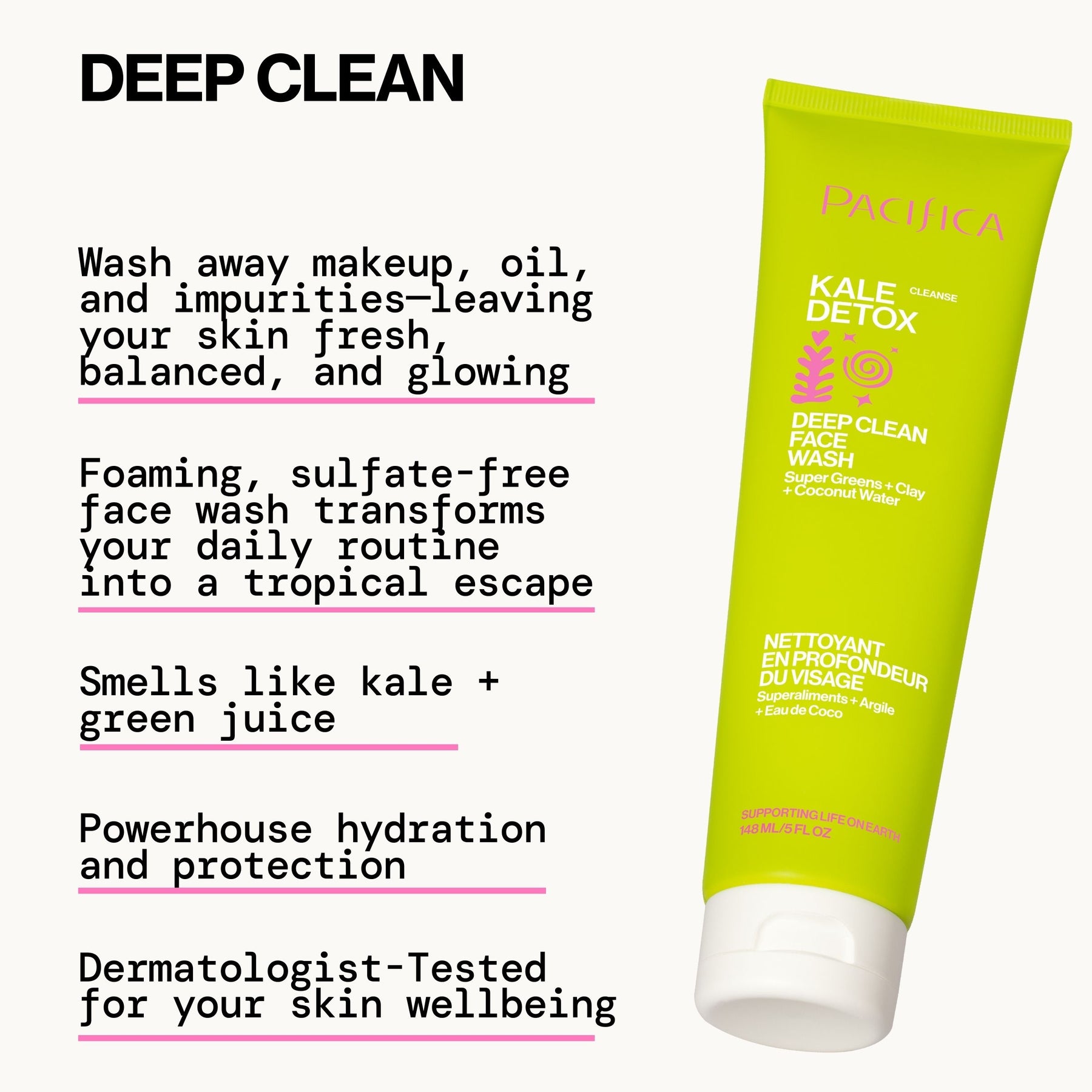 DEEP CLEAN

Wash away makeup, oil, and impurities—leaving your skin fresh, balanced, and glowing

Foaming, sulfate-free face wash transforms your daily routine into a tropical escape

Smells like kale + green juice

Powerhouse hydration and protection

Dermatologist-Tested for your skin wellbeing

PACIFICA

KALE DETOX CLEANSE

DEEP CLEAN FACE WASH
Super Greens + Clay + Coconut Water

NETTOYANT EN PROFONDEUR DU VISAGE
Superaliments + Argile + Eau de Coco

SUPPORTING LIFE ON EARTH
148 ML/5 FL OZ