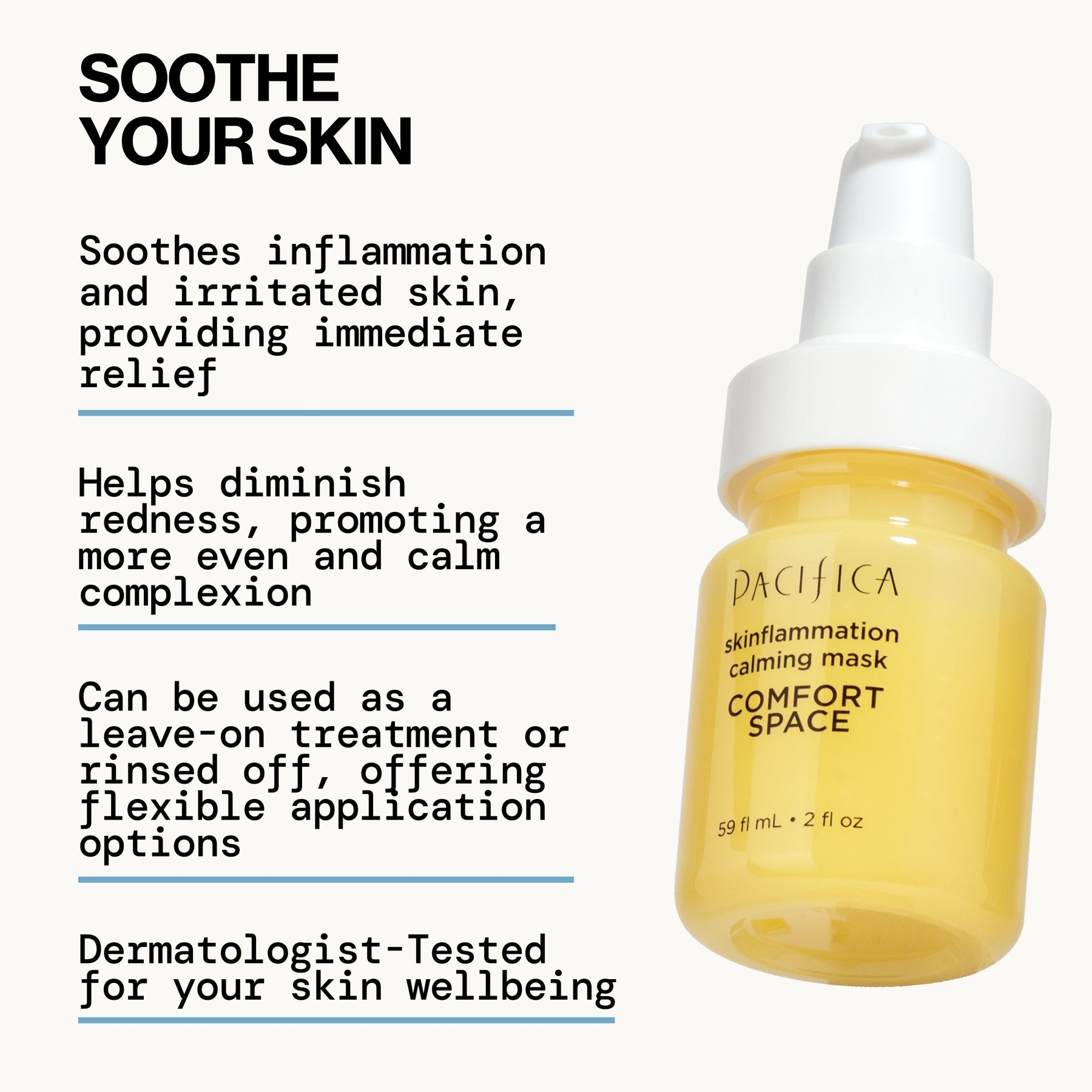 SOOTHE YOUR SKIN

Soothes inflammation and irritated skin, providing immediate relief

Helps diminish redness, promoting a more even and calm complexion

Can be used as a leave-on treatment or rinsed off, offering flexible application options

Dermatologist-Tested for your skin wellbeing

PACIFICA

skinflammation calming mask

COMFORT SPACE

59 fl mL • 2 fl oz