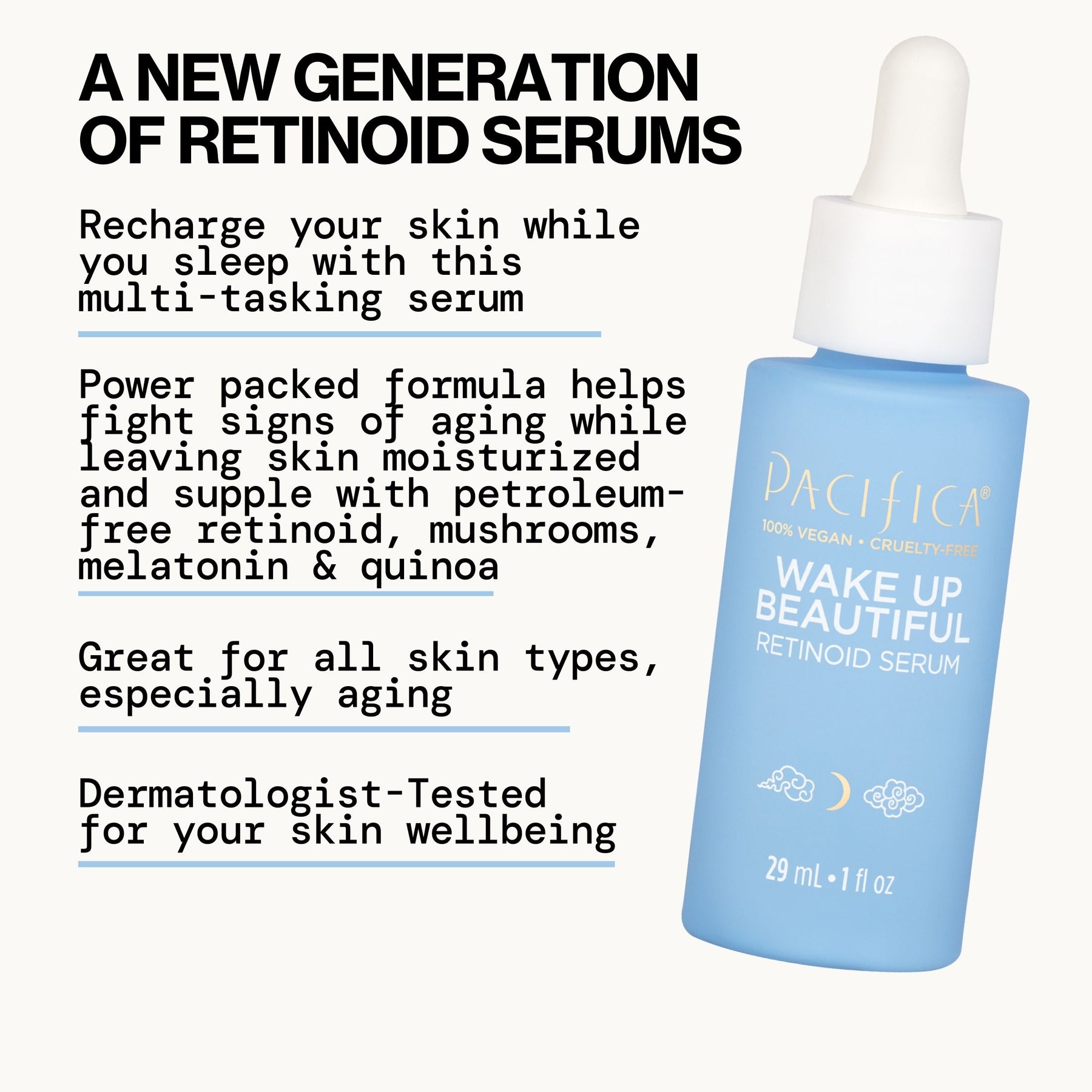 A NEW GENERATION OF RETINOID SERUMS

Recharge your skin while you sleep with this multi-tasking serum

Power packed formula helps fight signs of aging while leaving skin moisturized and supple with petroleum-free retinoid, mushrooms, melatonin & quinoa

Great for all skin types, especially aging

Dermatologist-Tested for your skin wellbeing

PACIFICA®
100% VEGAN • CRUELTY-FREE
WAKE UP BEAUTIFUL
RETINOID SERUM

29 mL • 1 fl oz