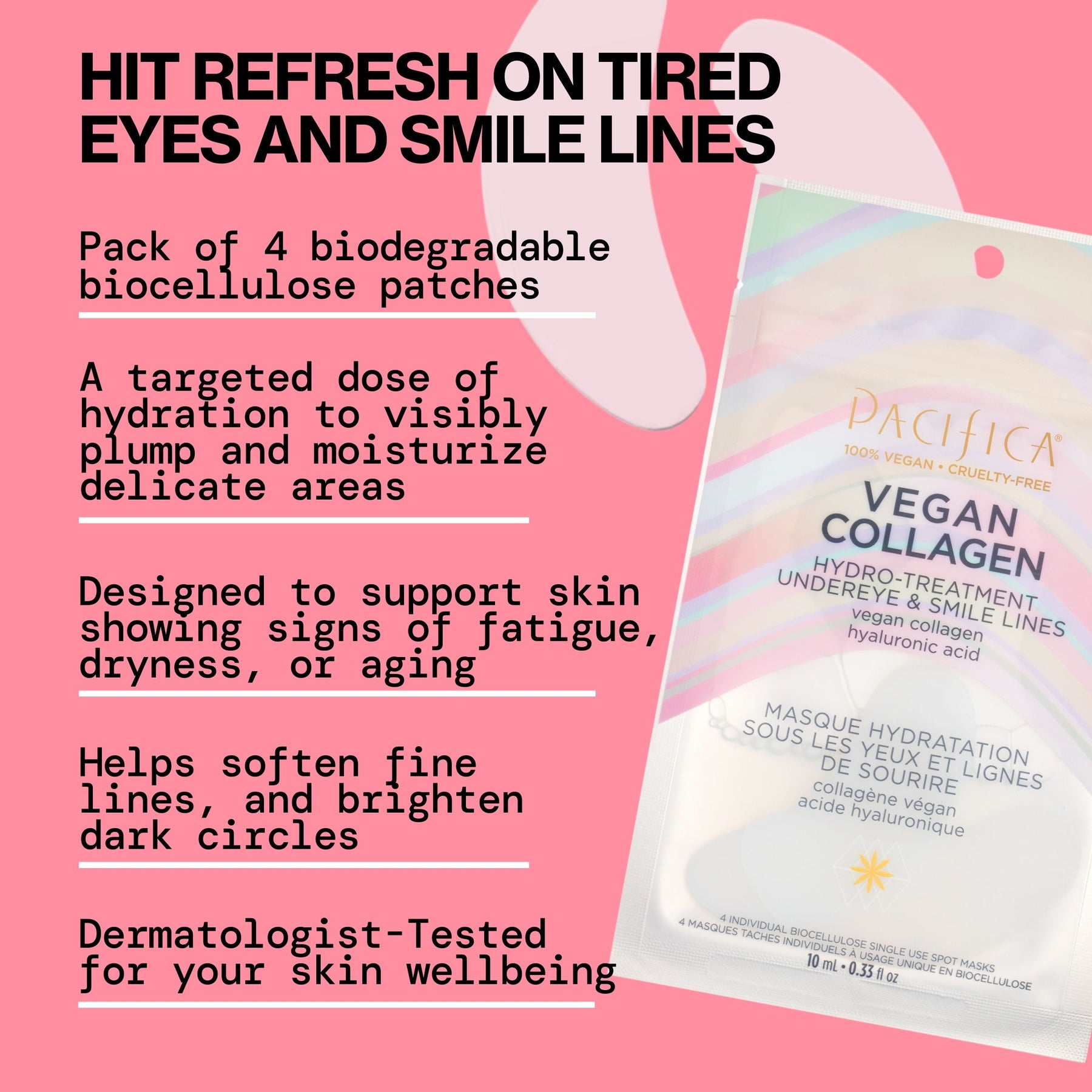 HIT REFRESH ON TIRED EYES AND SMILE LINES

Pack of 4 biodegradable biocellulose patches

A targeted dose of hydration to visibly plump and moisturize delicate areas

Designed to support skin showing signs of fatigue, dryness, or aging

Helps soften fine lines, and brighten dark circles

Dermatologist-Tested for your skin wellbeing

PACIFICA®
100% VEGAN • CRUELTY-FREE
VEGAN COLLAGEN
HYDRO-TREATMENT
UNDEREYE & SMILE LINES
vegan collagen
hyaluronic acid

MASQUE HYDRATATION SOUS LES YEUX ET LIGNES DE SOURIRE
collagène végan
acide hyaluronique

4 INDIVIDUAL BIOCELLULOSE SINGLE USE SPOT MASKS
4 MASQUES TACHES INDIVIDUELS À USAGE UNIQUE EN BIOCELLULOSE
10 mL • 0.33 fl oz