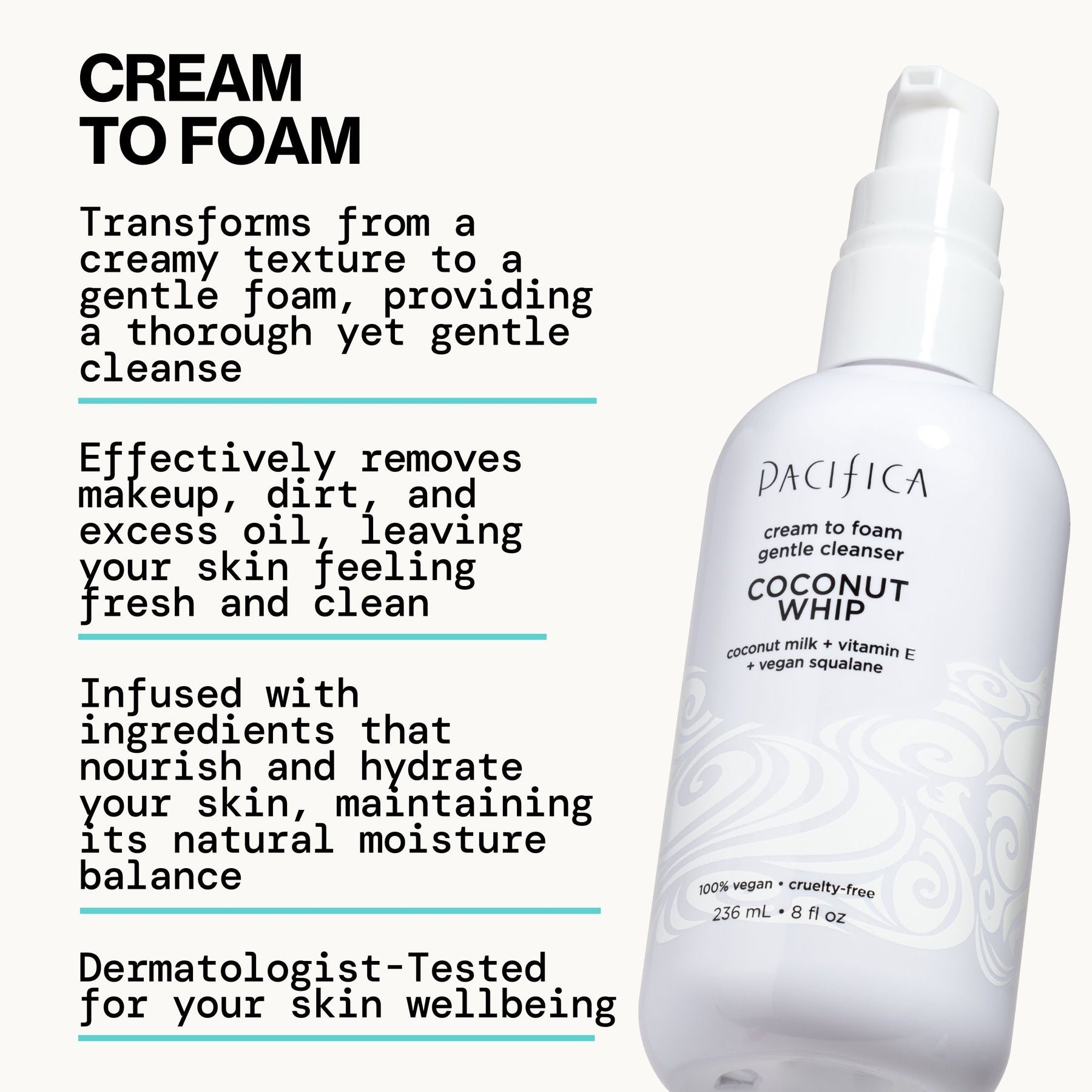 CREAM
TO FOAM

Transforms from a creamy texture to a gentle foam, providing a thorough yet gentle cleanse

Effectively removes makeup, dirt, and excess oil, leaving your skin feeling fresh and clean

Infused with ingredients that nourish and hydrate your skin, maintaining its natural moisture balance

Dermatologist-Tested for your skin wellbeing

PACIFICA

cream to foam gentle cleanser

COCONUT WHIP

coconut milk + vitamin E + vegan squalane

100% vegan • cruelty-free

236 mL • 8 fl oz