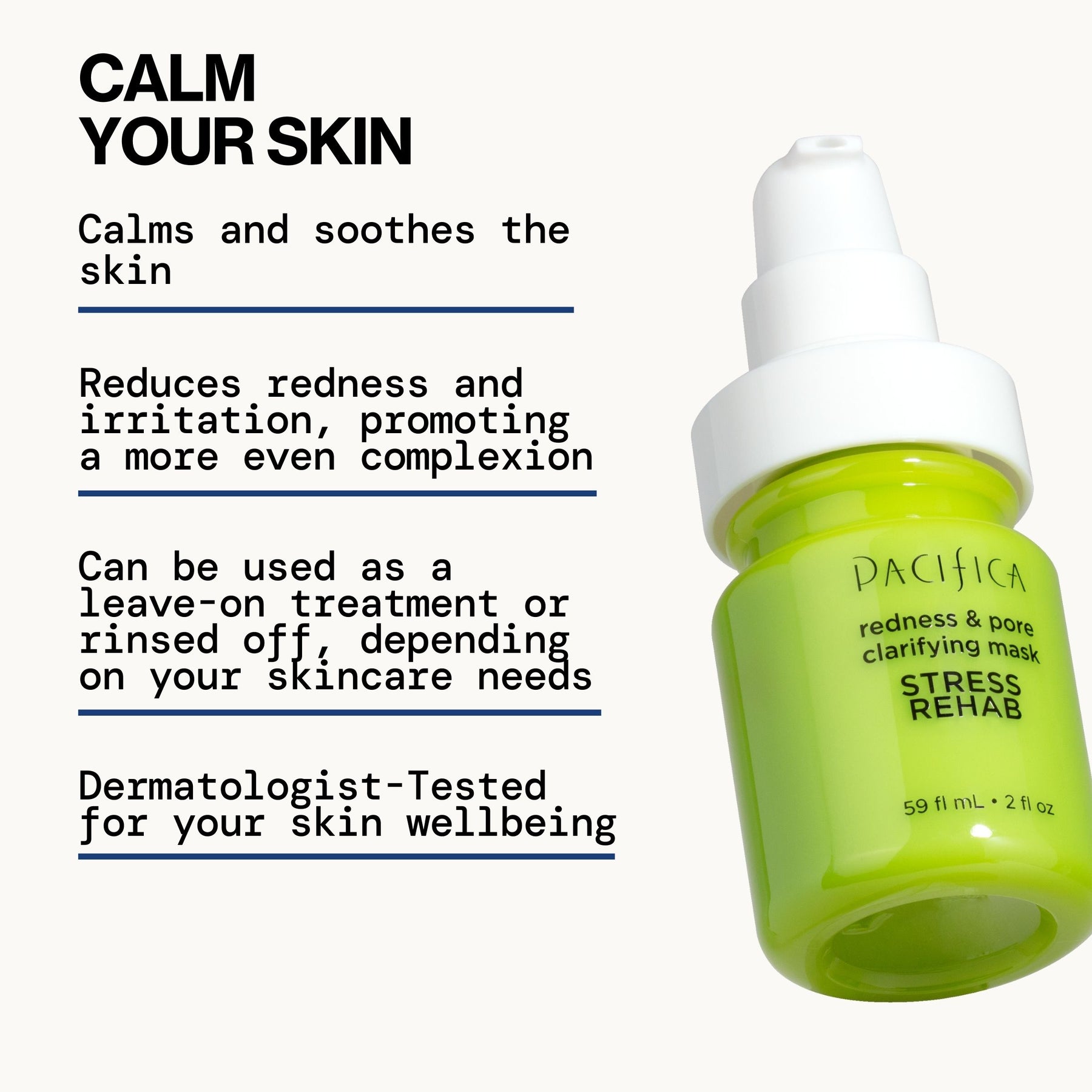 CALM
YOUR SKIN

Calms and soothes the skin

Reduces redness and irritation, promoting a more even complexion

Can be used as a leave-on treatment or rinsed off, depending on your skincare needs

Dermatologist-Tested for your skin wellbeing

PACIFICA
redness & pore clarifying mask
STRESS REHAB
59 fl mL • 2 fl oz