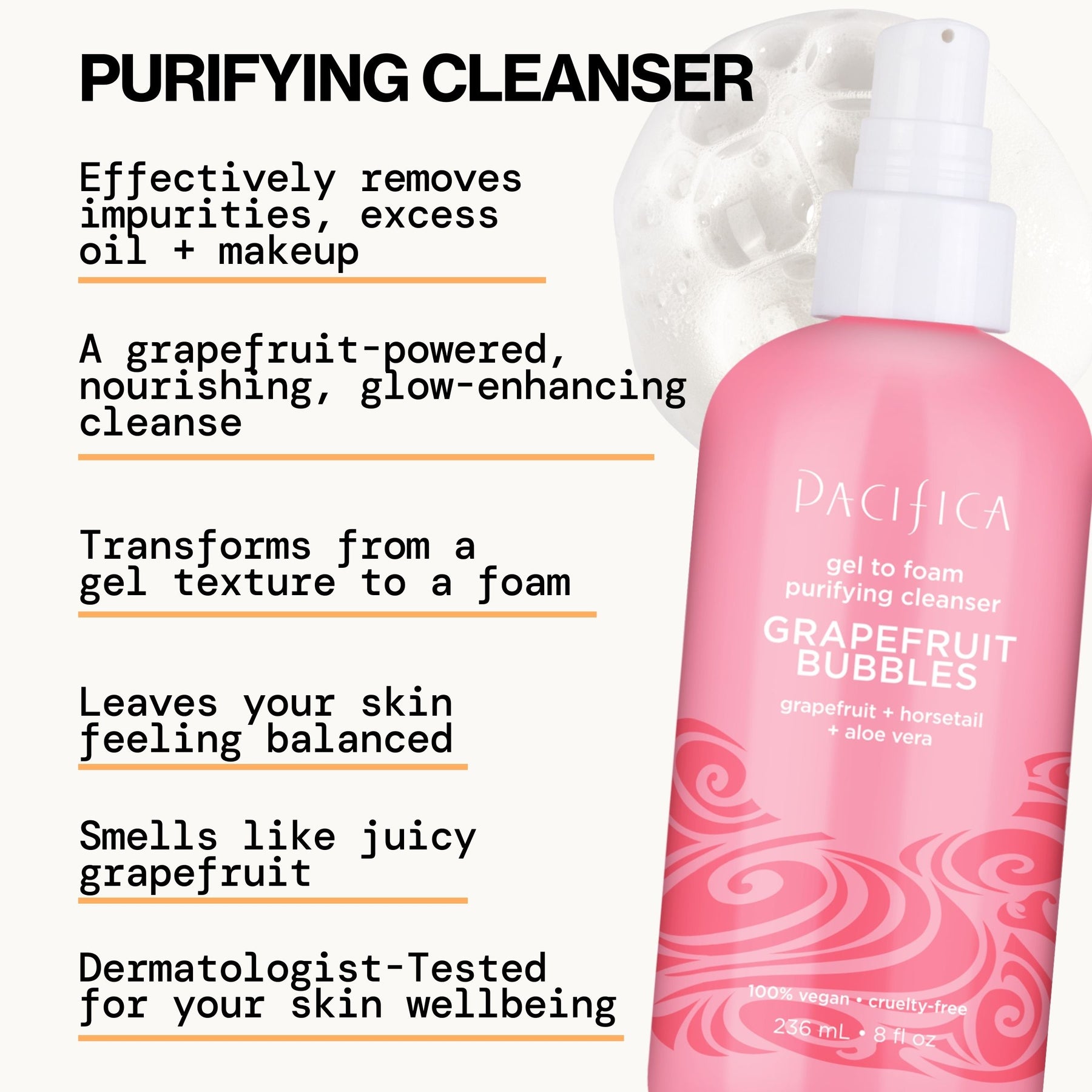 PURIFYING CLEANSER

Effectively removes impurities, excess oil + makeup

A grapefruit-powered, nourishing, glow-enhancing cleanse

Transforms from a gel texture to a foam

Leaves your skin feeling balanced

Smells like juicy grapefruit

Dermatologist-Tested for your skin wellbeing

PACIFICA

gel to foam purifying cleanser

GRAPEFRUIT BUBBLES

grapefruit + horsetail + aloe vera

100% vegan • cruelty-free

236 mL • 8 fl oz