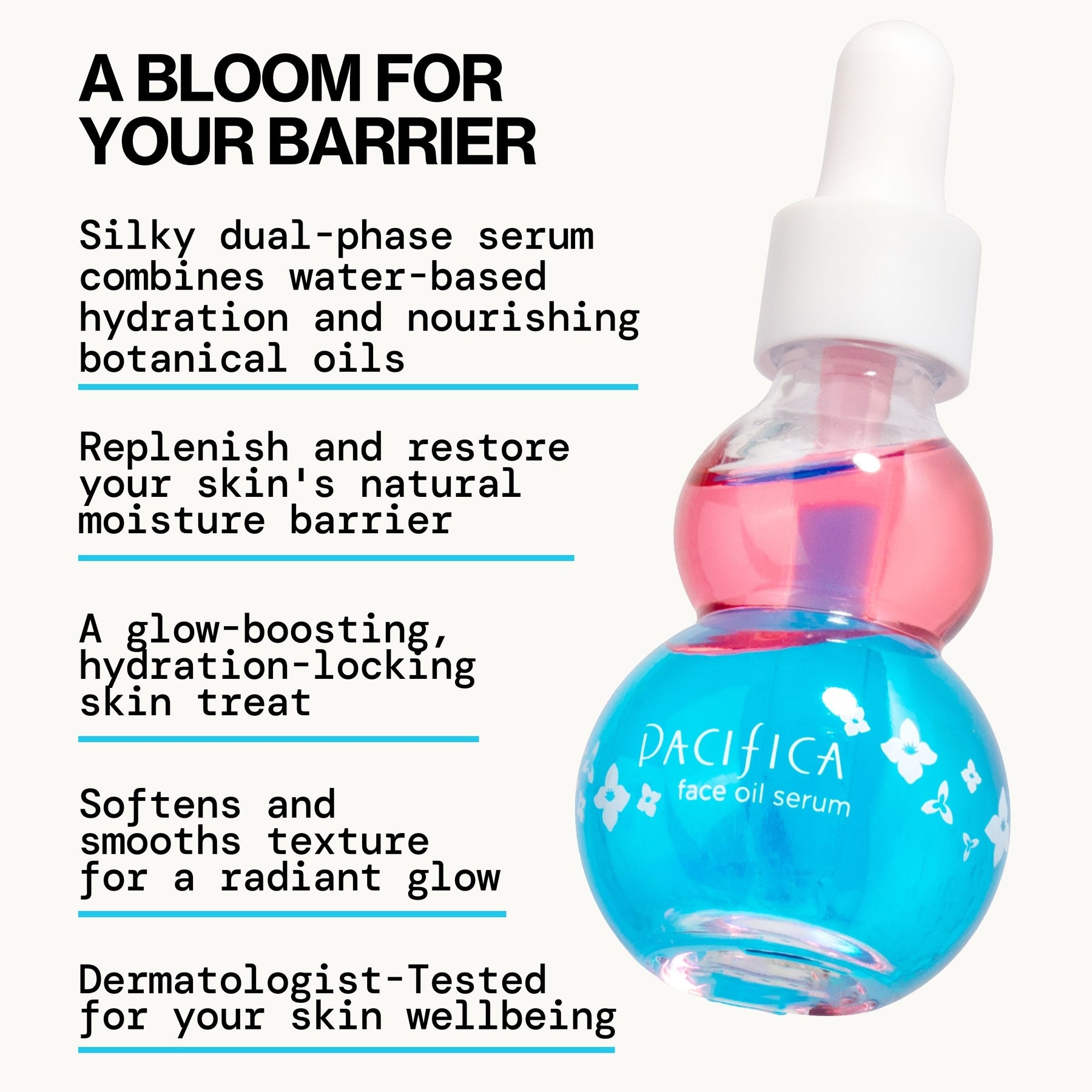 A BLOOM FOR YOUR BARRIER

Silky dual-phase serum combines water-based hydration and nourishing botanical oils

Replenish and restore your skin's natural moisture barrier

A glow-boosting, hydration-locking skin treat

Softens and smooths texture for a radiant glow

Dermatologist-Tested for your skin wellbeing

PACIFICA
face oil serum