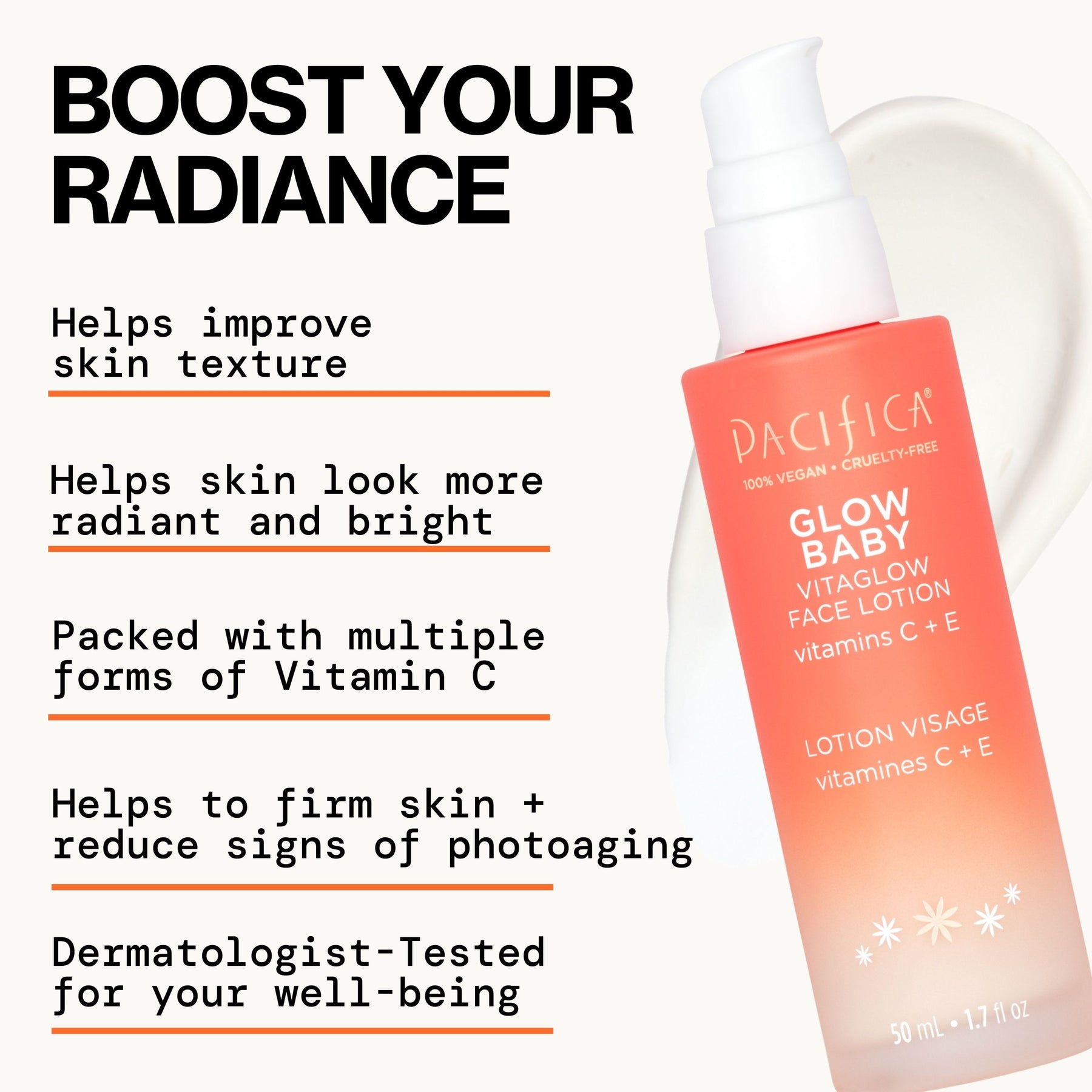 BOOST YOUR RADIANCE

Helps improve skin texture

Helps skin look more radiant and bright

Packed with multiple forms of Vitamin C

Helps to firm skin + reduce signs of photoaging

Dermatologist-Tested for your well-being

PACIFICA®
100% VEGAN • CRUELTY-FREE
GLOW BABY
VITAGLOW FACE LOTION
vitamins C + E
LOTION VISAGE
vitamines C + E
50 mL • 1.7 fl oz