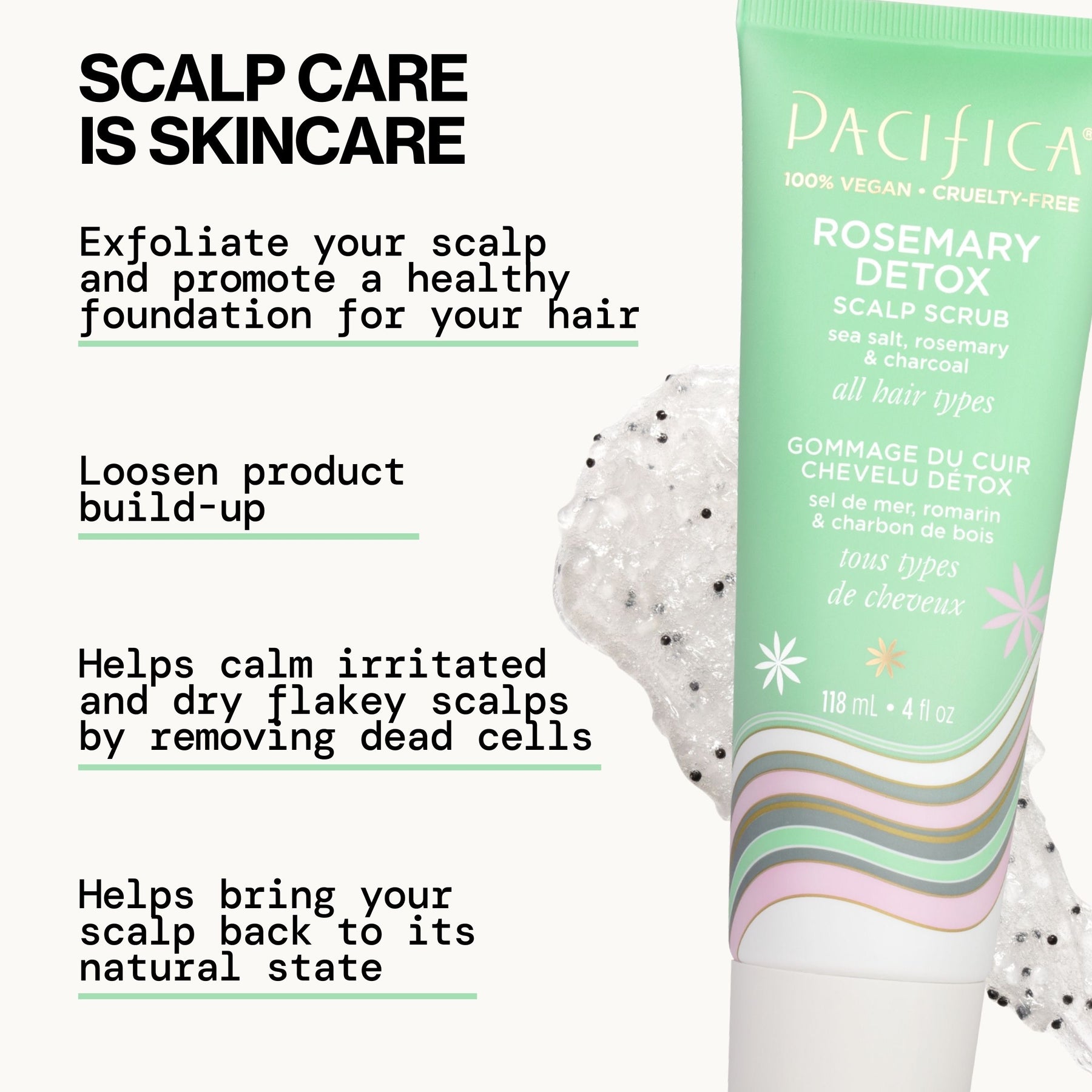 SCALP CARE IS SKINCARE

Exfoliate your scalp and promote a healthy foundation for your hair

Loosen product build-up

Helps calm irritated and dry flakey scalps by removing dead cells

Helps bring your scalp back to its natural state

PACIFICA®

100% VEGAN • CRUELTY-FREE

ROSEMARY DETOX

SCALP SCRUB

sea salt, rosemary & charcoal

all hair types

GOMMAGE DU CUIR CHEVELU DÉTOX

sel de mer, romarin & charbon de bois

tous types de cheveux

118 mL • 4 fl oz