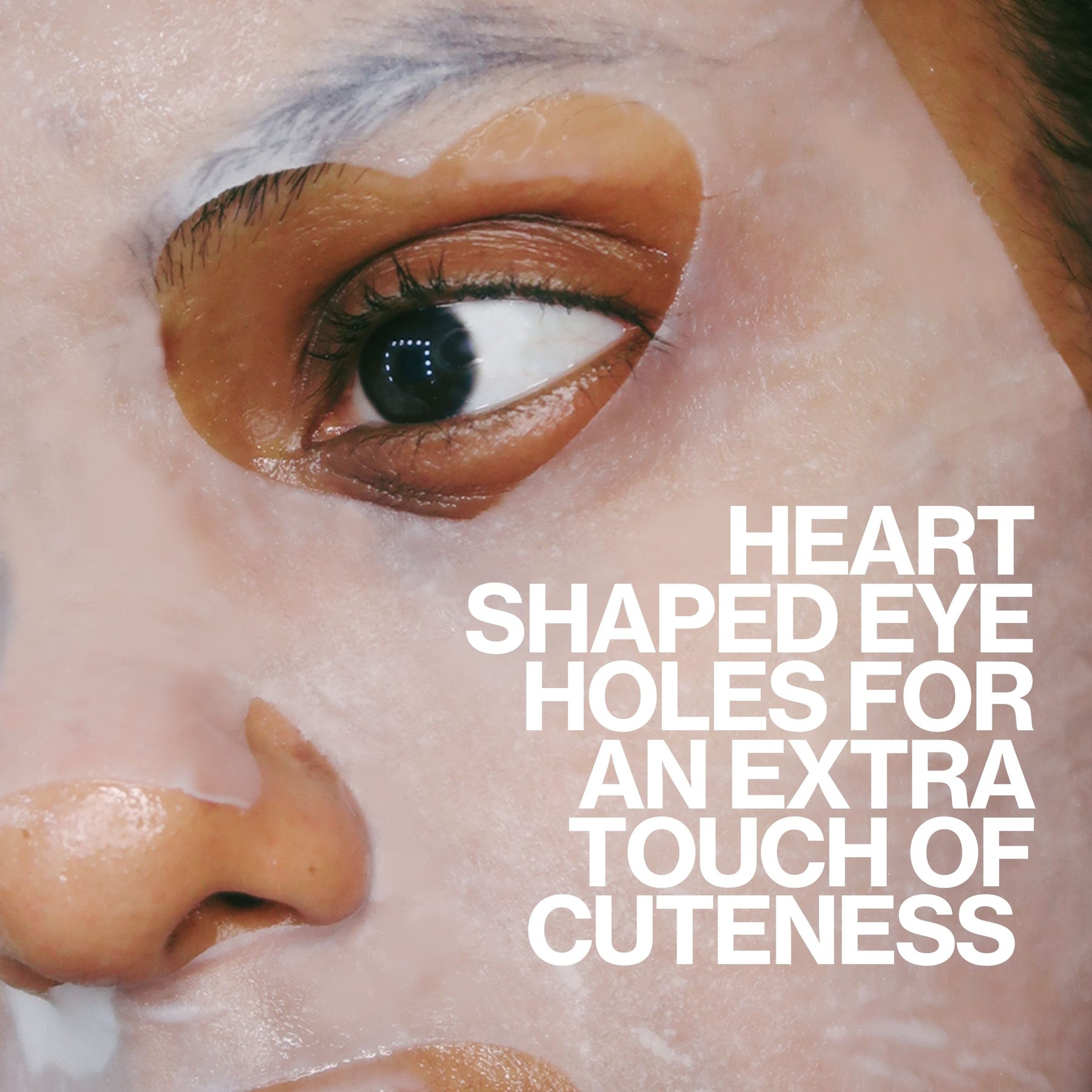 HEART SHAPED EYE HOLES FOR AN EXTRA TOUCH OF CUTENESS