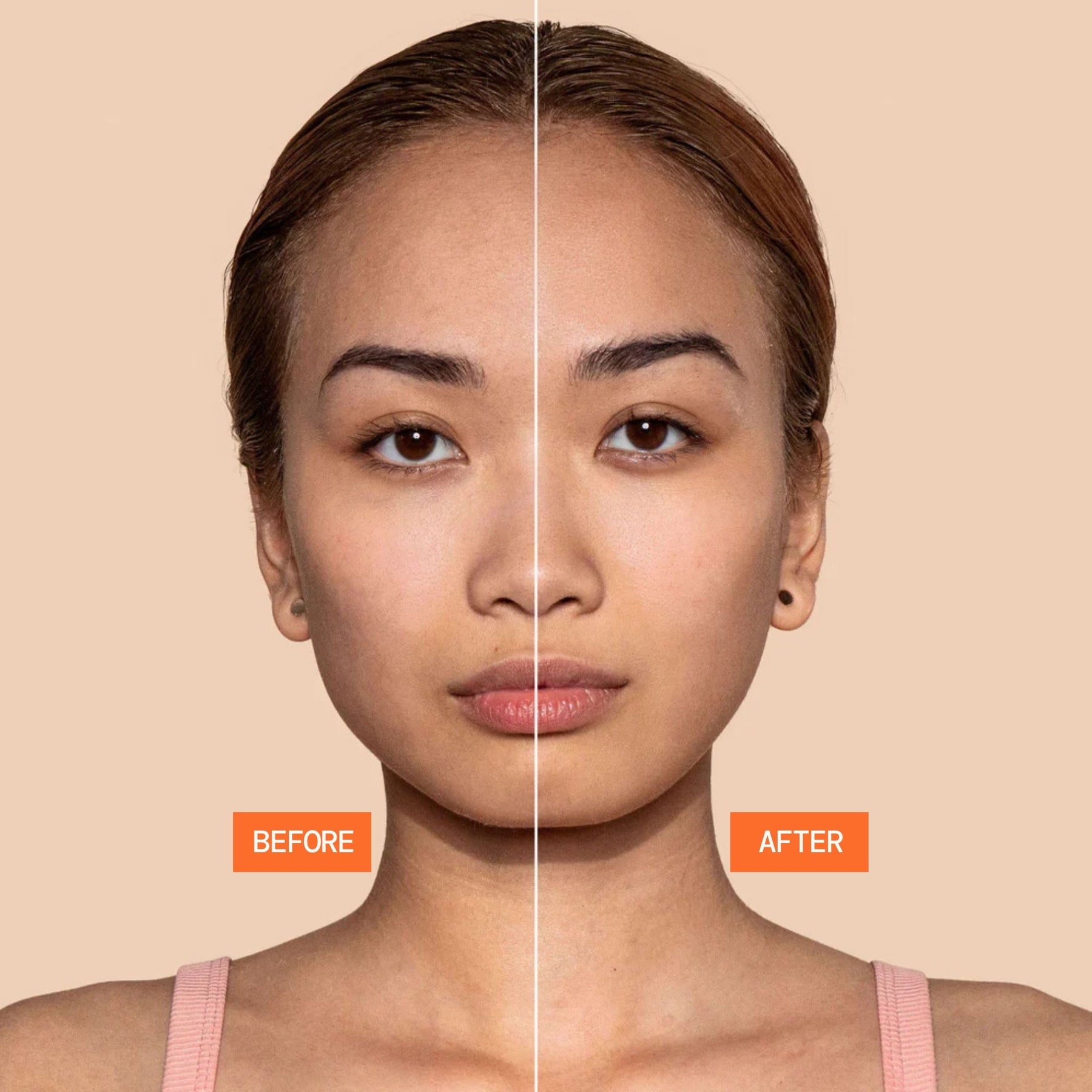 BEFORE

AFTER