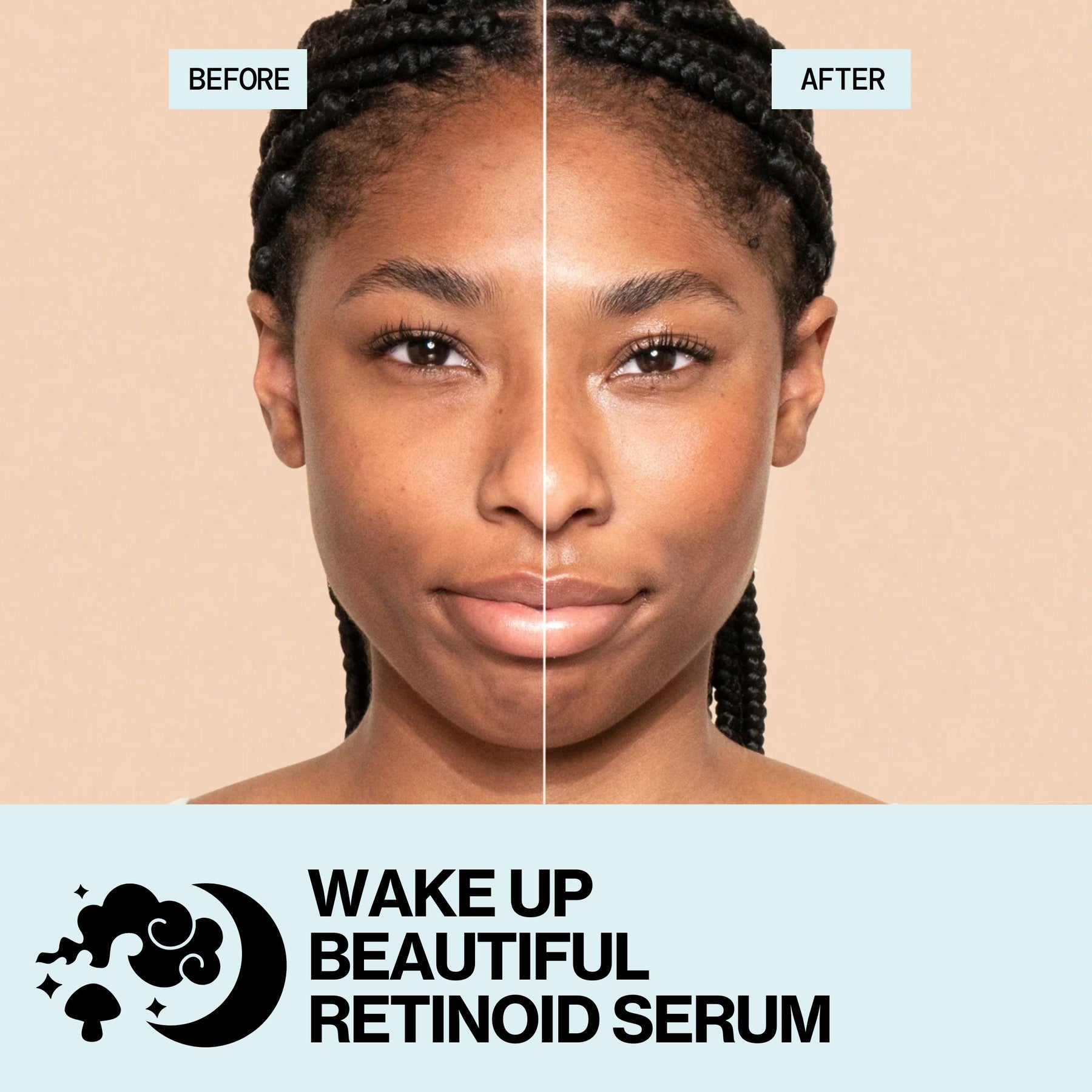 BEFORE

AFTER

WAKE UP
BEAUTIFUL
RETINOID SERUM