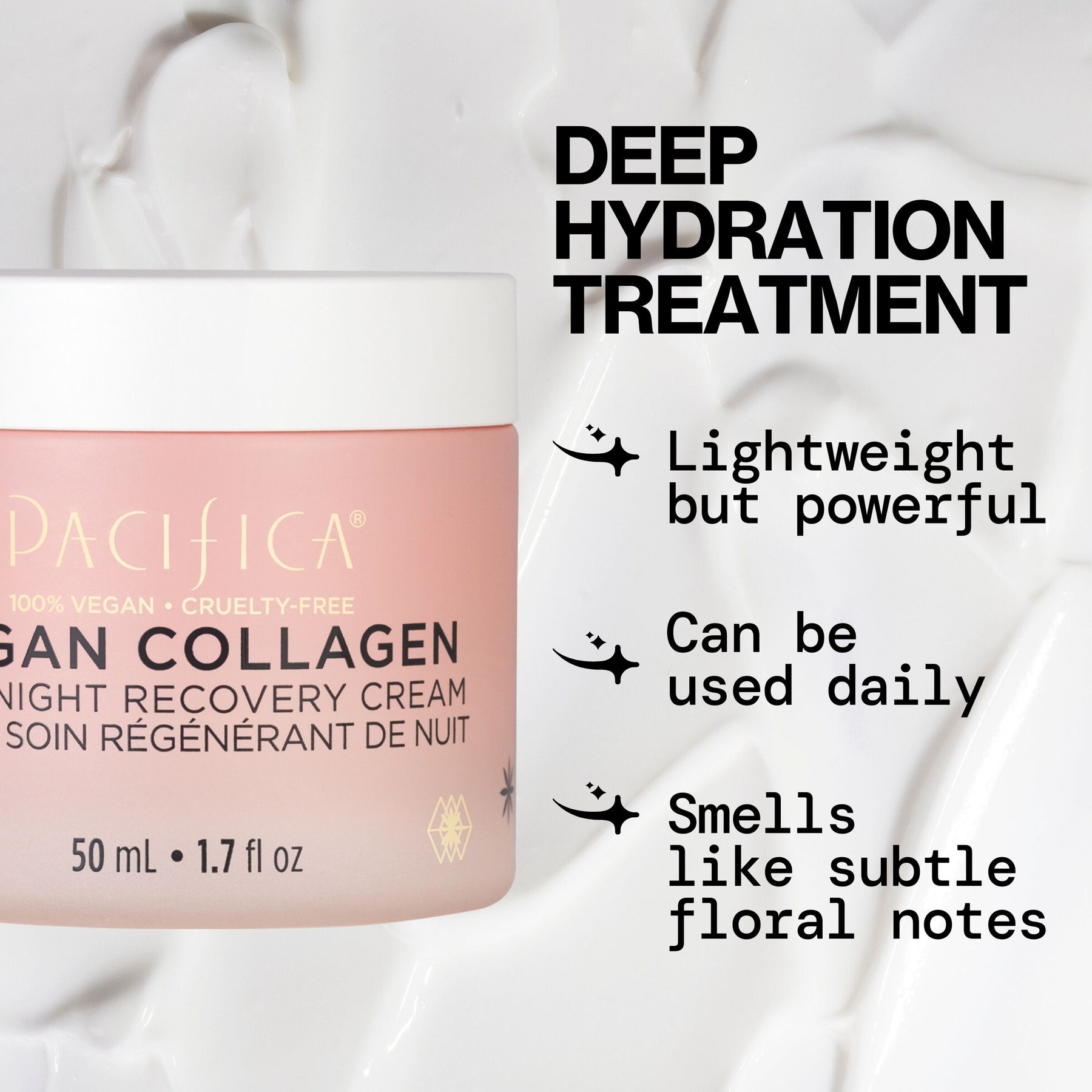 PACIFICA®

100% VEGAN • CRUELTY-FREE

GAN COLLAGEN

NIGHT RECOVERY CREAM

SOIN RÉGÉNÉRANT DE NUIT

50 mL • 1.7 fl oz

DEEP HYDRATION TREATMENT

Lightweight but powerful

Can be used daily

Smells like subtle floral notes