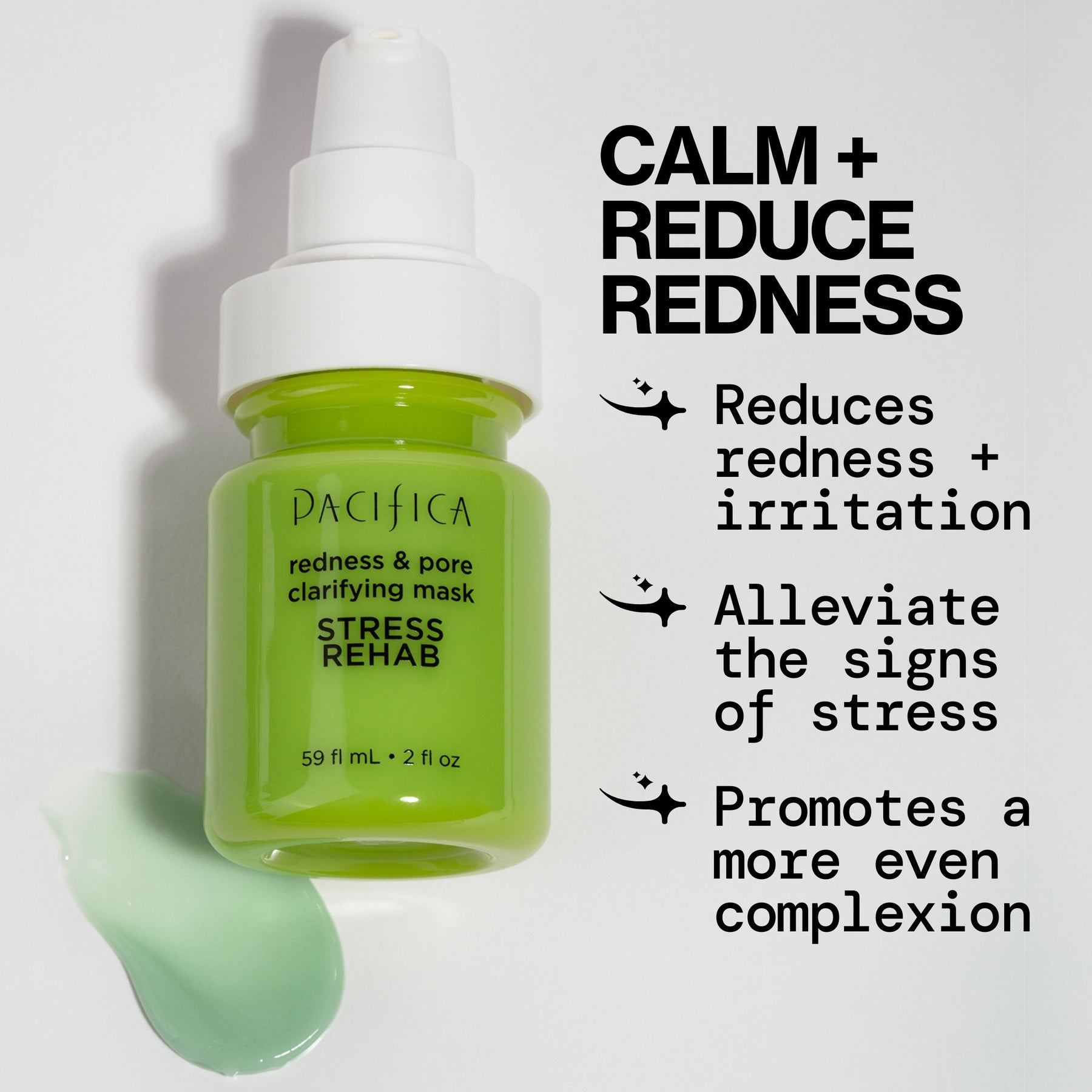 PACIFICA

redness & pore clarifying mask

STRESS REHAB

59 fl mL • 2 fl oz

CALM + REDUCE REDNESS

Reduces redness + irritation

Alleviate the signs of stress

Promotes a more even complexion