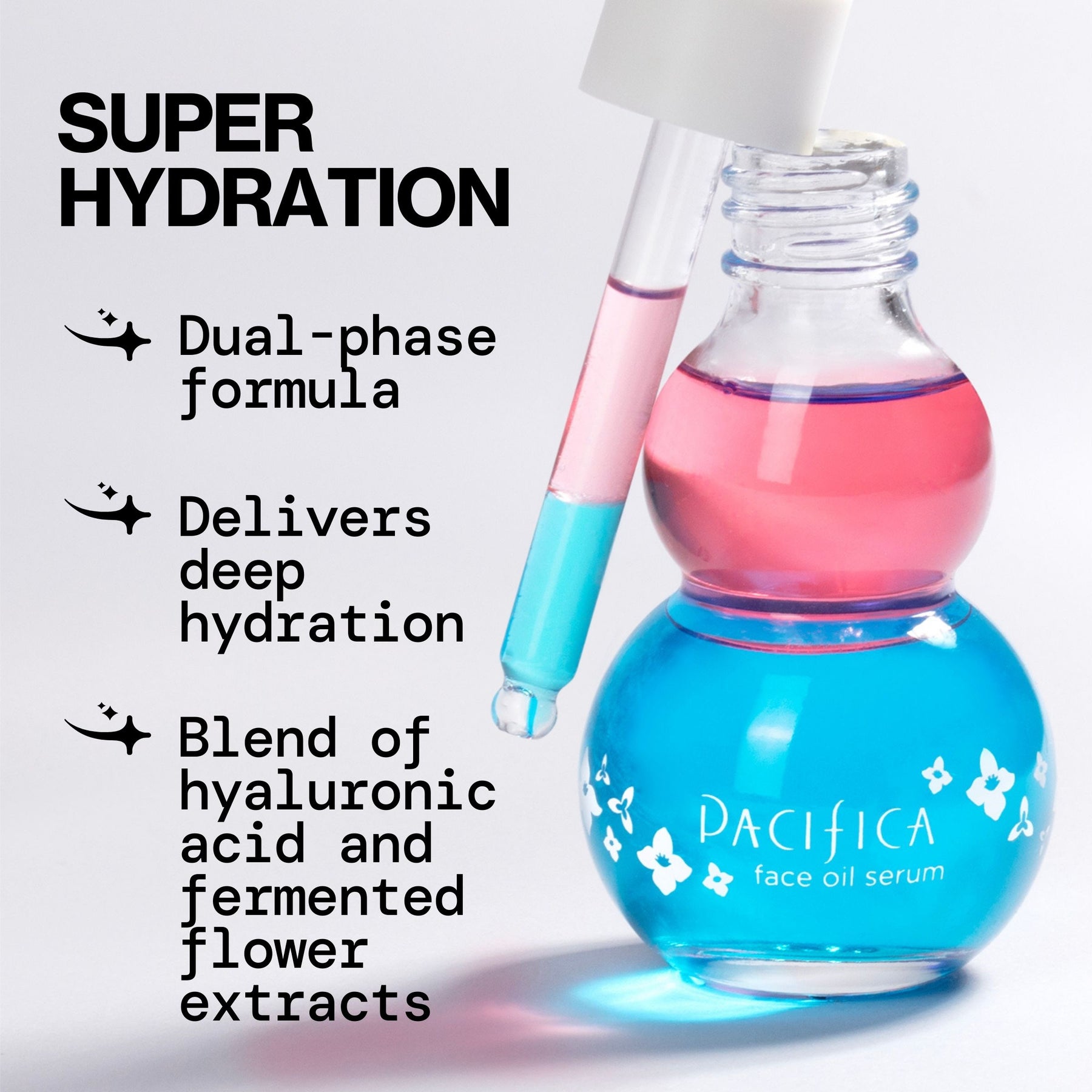 SUPER HYDRATION

Dual-phase formula

Delivers deep hydration

Blend of hyaluronic acid and fermented flower extracts

PACIFICA
face oil serum