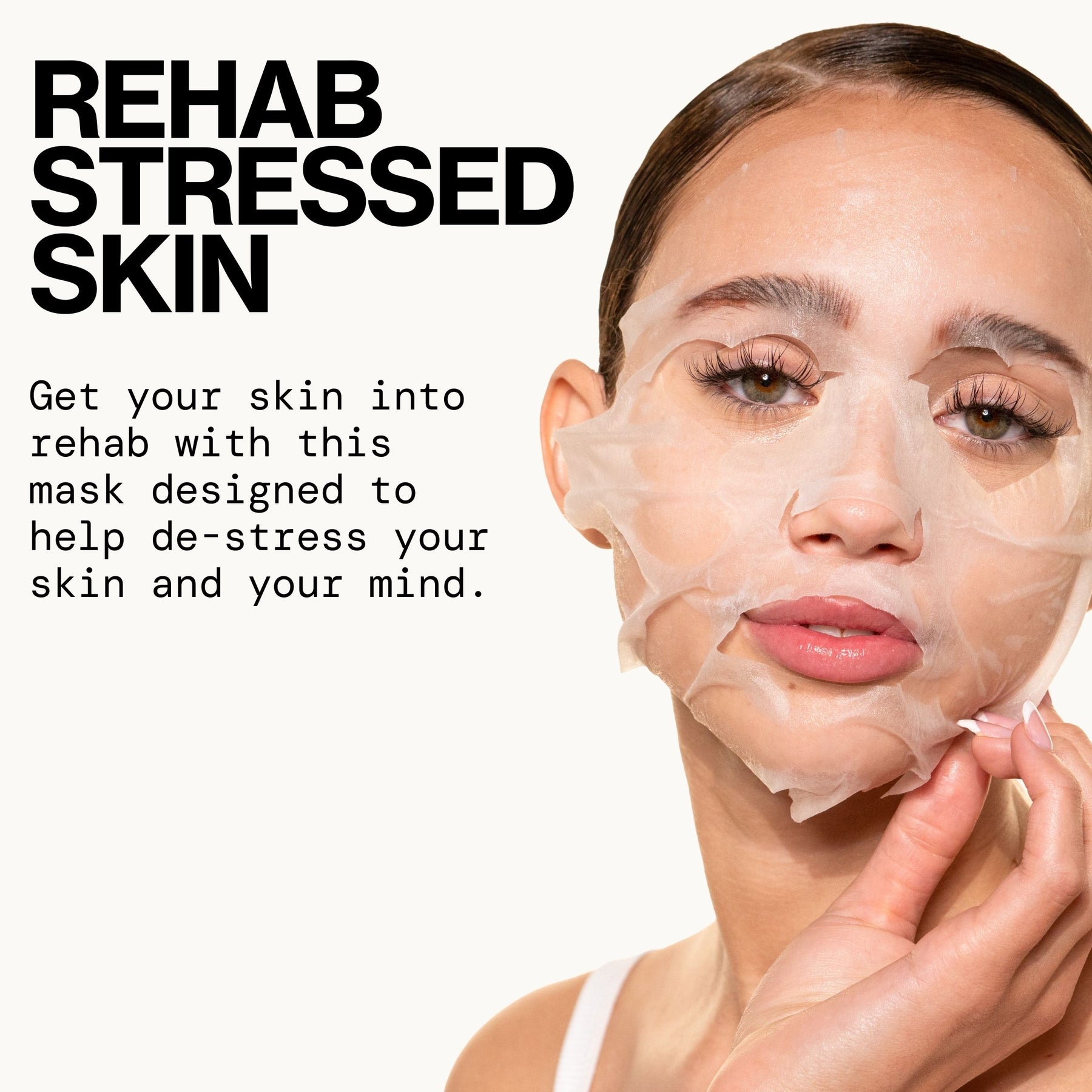 REHAB STRESSED SKIN

Get your skin into rehab with this mask designed to help de-stress your skin and your mind.