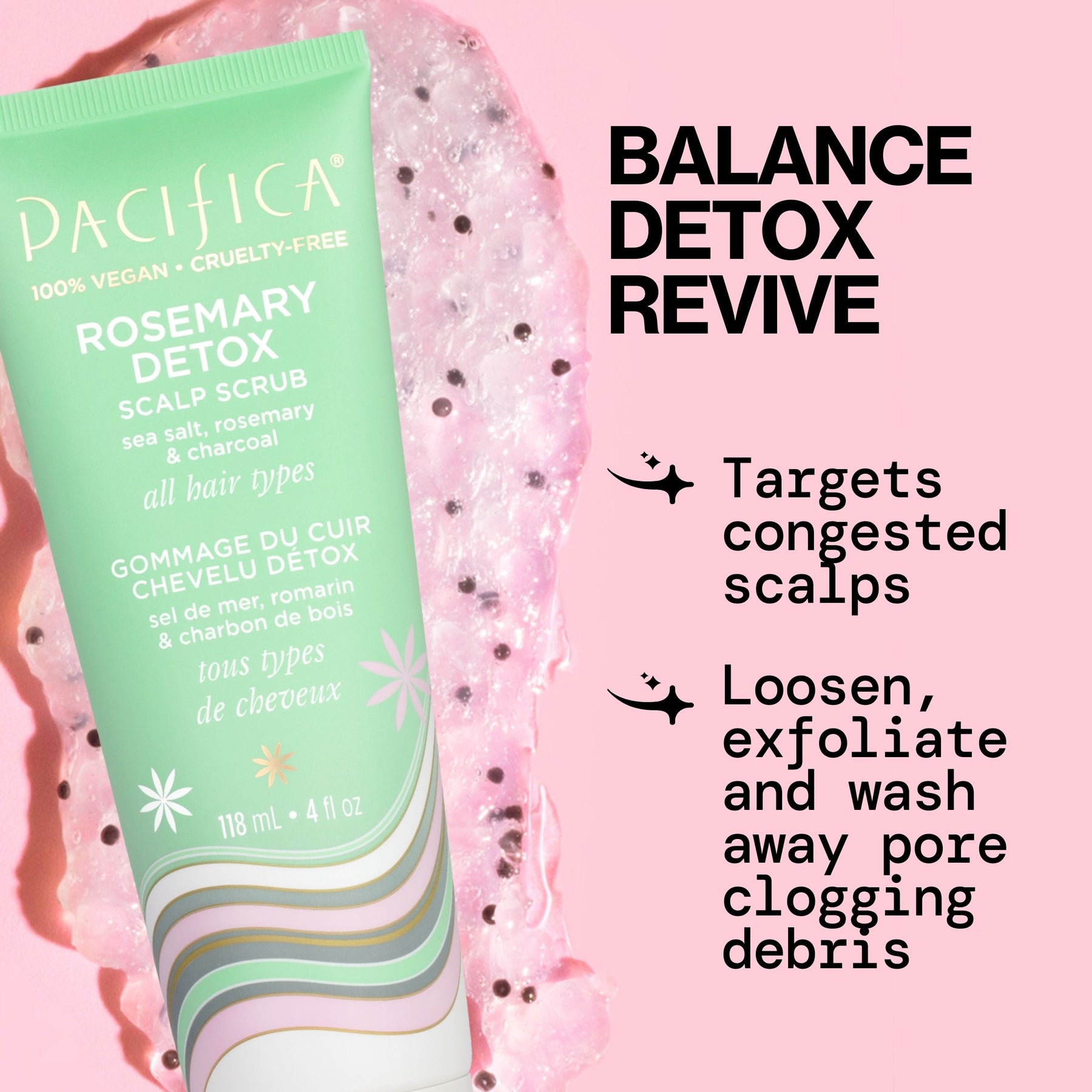 PACIFICA®

100% VEGAN • CRUELTY-FREE

ROSEMARY DETOX
SCALP SCRUB
sea salt, rosemary & charcoal
all hair types

GOMMAGE DU CUIR CHEVELU DÉTOX
sel de mer, romarin & charbon de bois
tous types de cheveux

118 mL • 4 fl oz

BALANCE
DETOX
REVIVE

Targets congested scalps

Loosen, exfoliate and wash away pore clogging debris