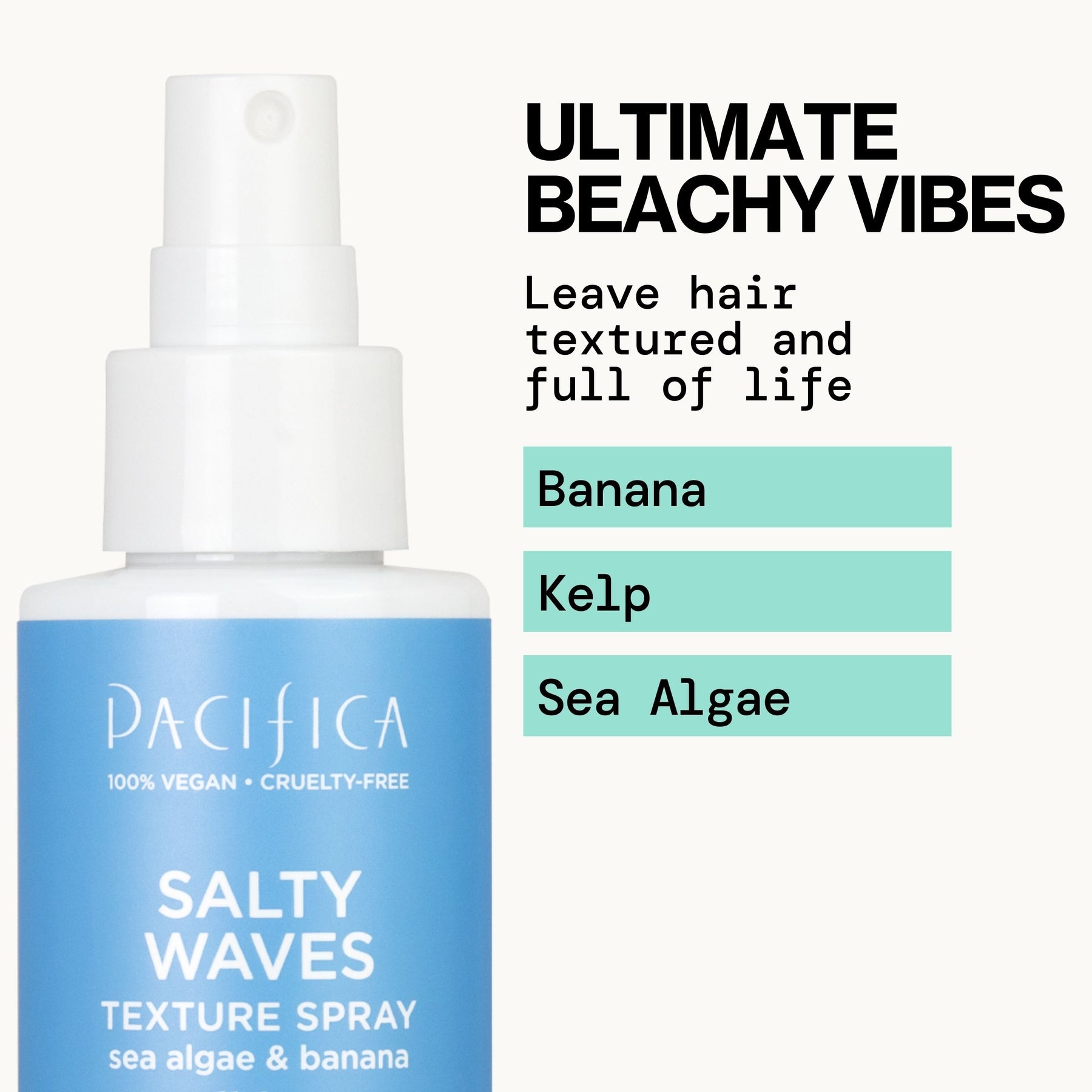 ULTIMATE BEACHY VIBES

Leave hair textured and full of life

Banana

Kelp

Sea Algae

PACIFICA
100% VEGAN • CRUELTY-FREE

SALTY WAVES
TEXTURE SPRAY
sea algae & banana