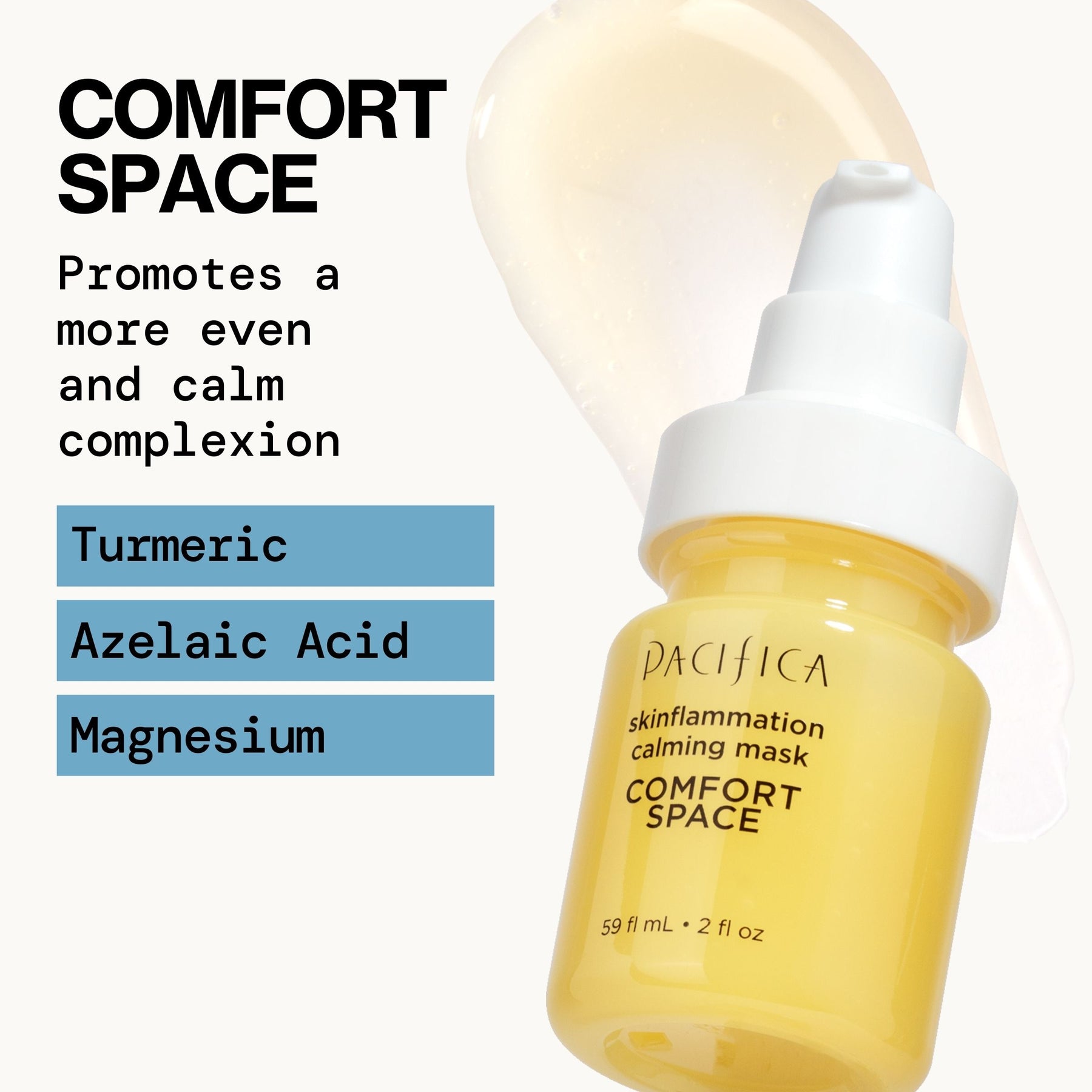 COMFORT SPACE

Promotes a more even and calm complexion

Turmeric

Azelaic Acid

Magnesium

PACIFICA

skinflammation calming mask

COMFORT SPACE

59 fl mL • 2 fl oz