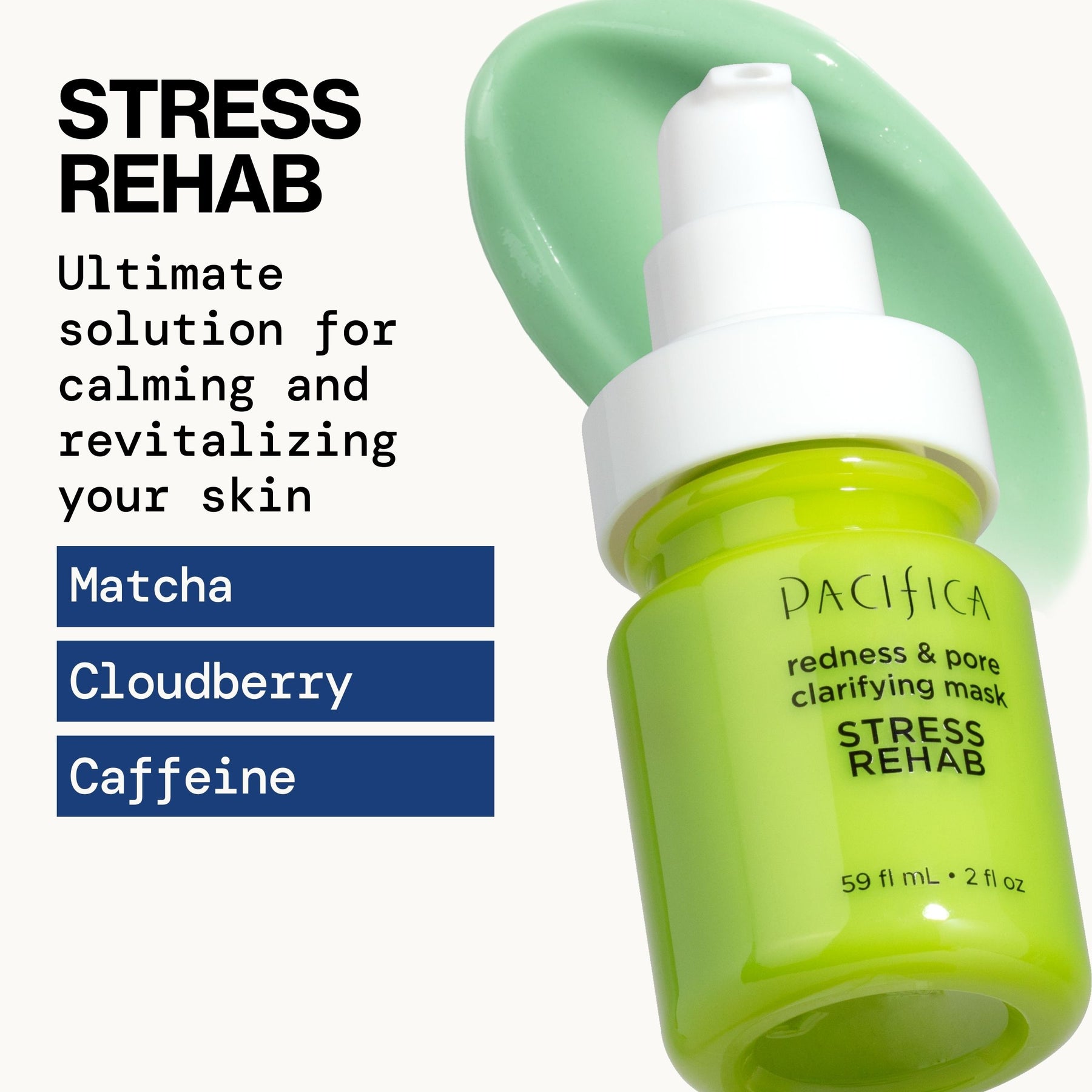 STRESS REHAB

Ultimate solution for calming and revitalizing your skin

Matcha

Cloudberry

Caffeine

PACIFICA

redness & pore clarifying mask

STRESS REHAB

59 fl mL • 2 fl oz