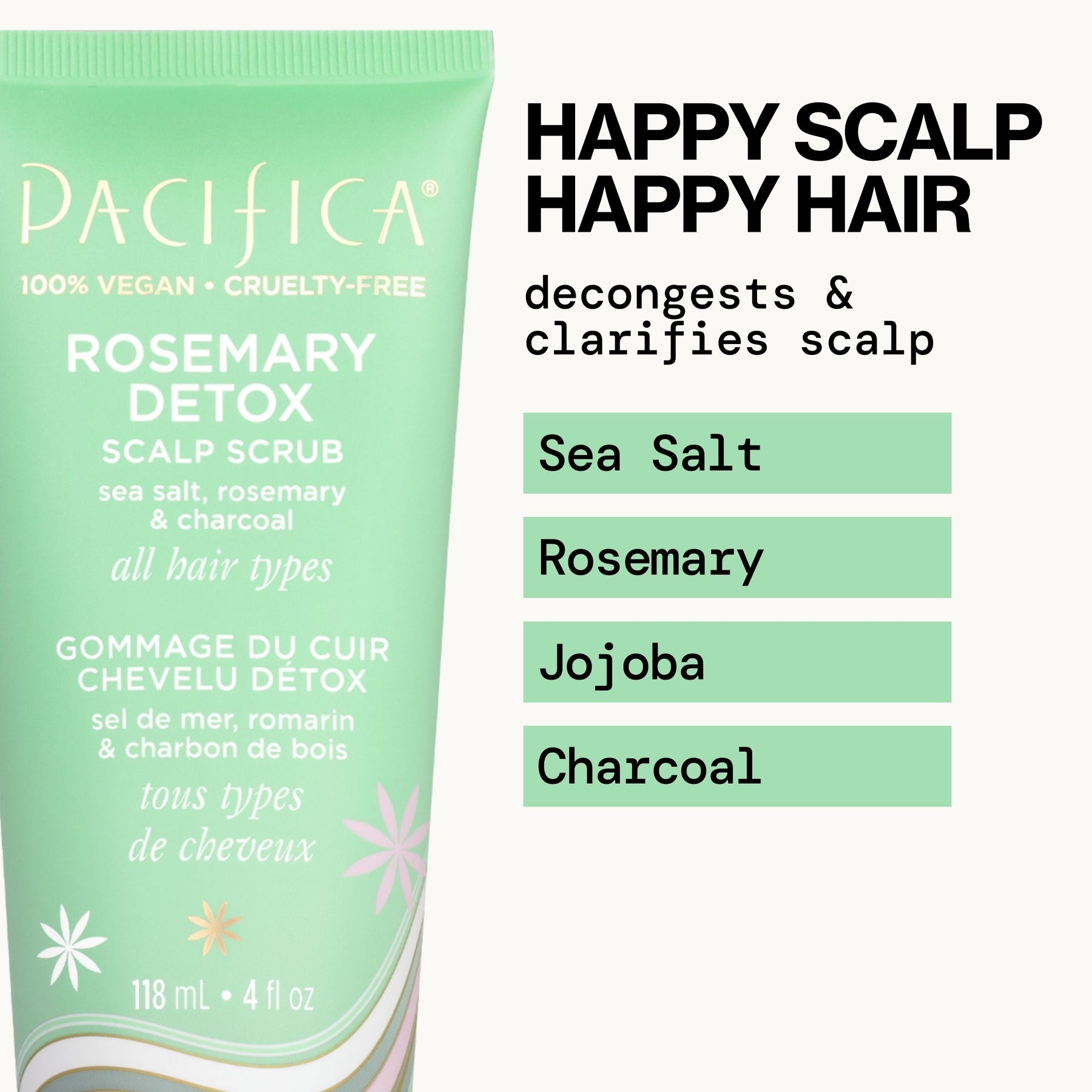 PACIFICA®

100% VEGAN • CRUELTY-FREE

ROSEMARY DETOX

SCALP SCRUB

sea salt, rosemary & charcoal

all hair types

GOMMAGE DU CUIR CHEVELU DÉTOX

sel de mer, romarin & charbon de bois

tous types de cheveux

118 mL • 4 fl oz

HAPPY SCALP HAPPY HAIR

decongests & clarifies scalp

Sea Salt

Rosemary

Jojoba

Charcoal