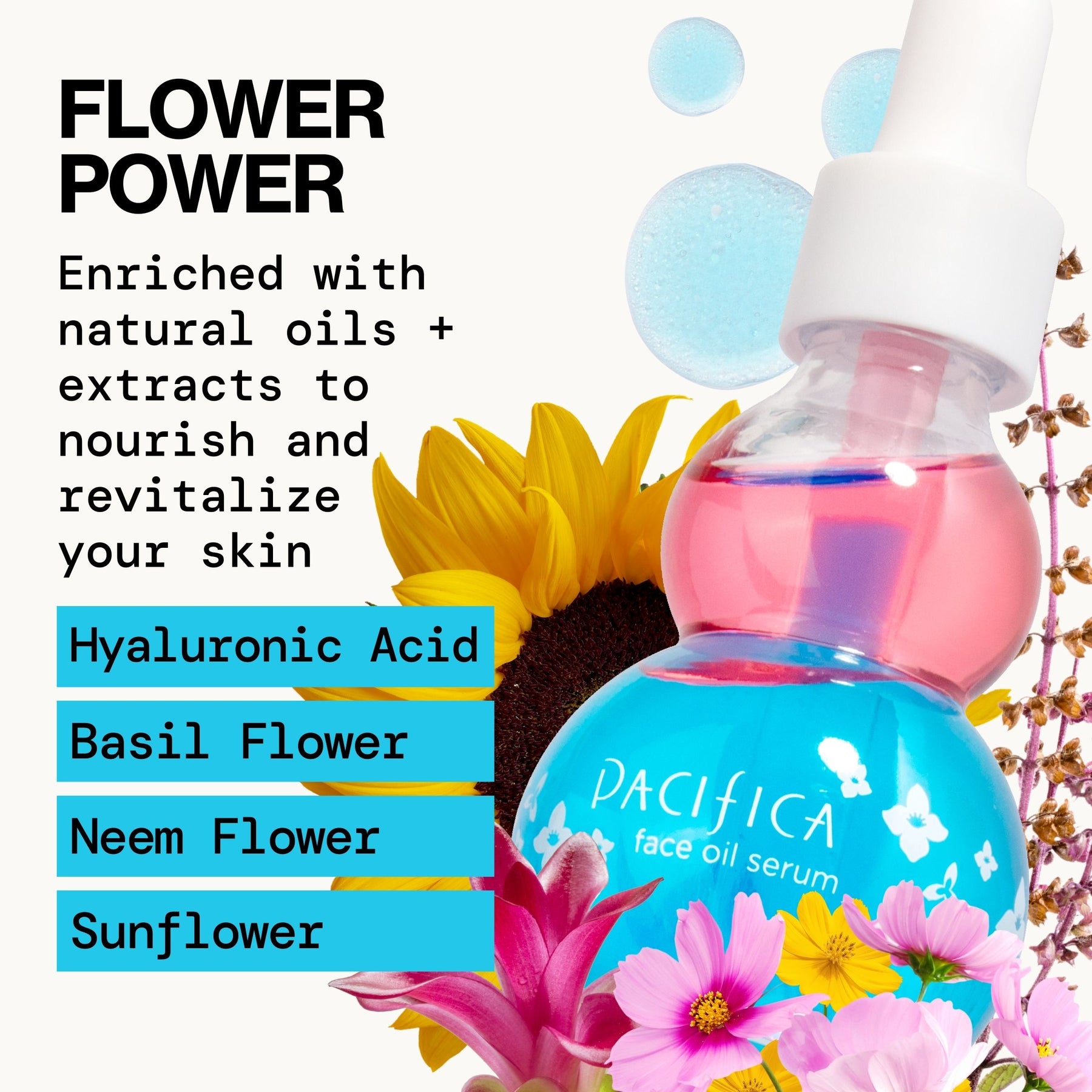 FLOWER POWER

Enriched with natural oils + extracts to nourish and revitalize your skin

Hyaluronic Acid

Basil Flower

Neem Flower

Sunflower

PACIFICA
face oil serum