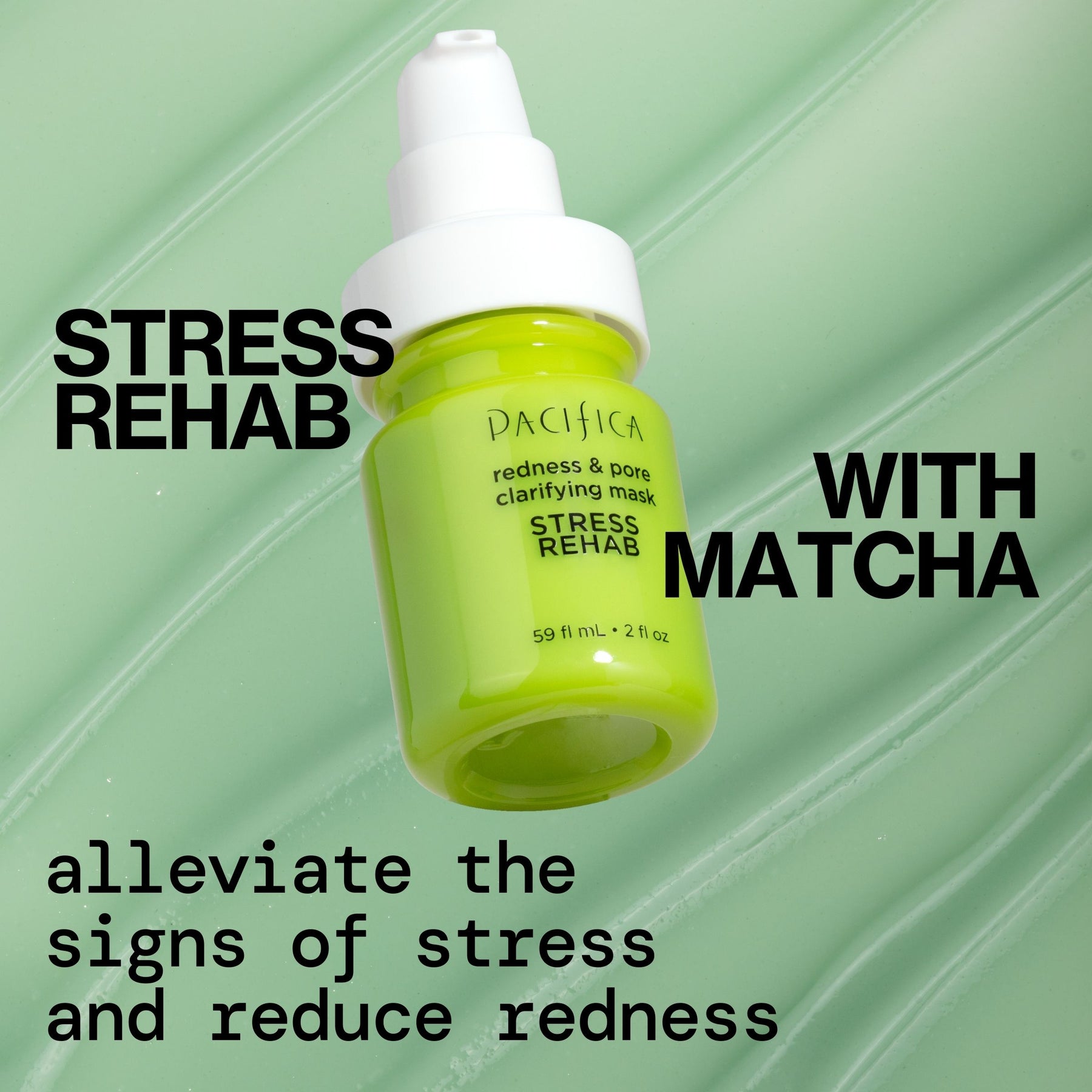 STRESS REHAB

PACIFICA

redness & pore clarifying mask

STRESS REHAB

59 fl mL • 2 fl oz

WITH MATCHA

alleviate the signs of stress and reduce redness