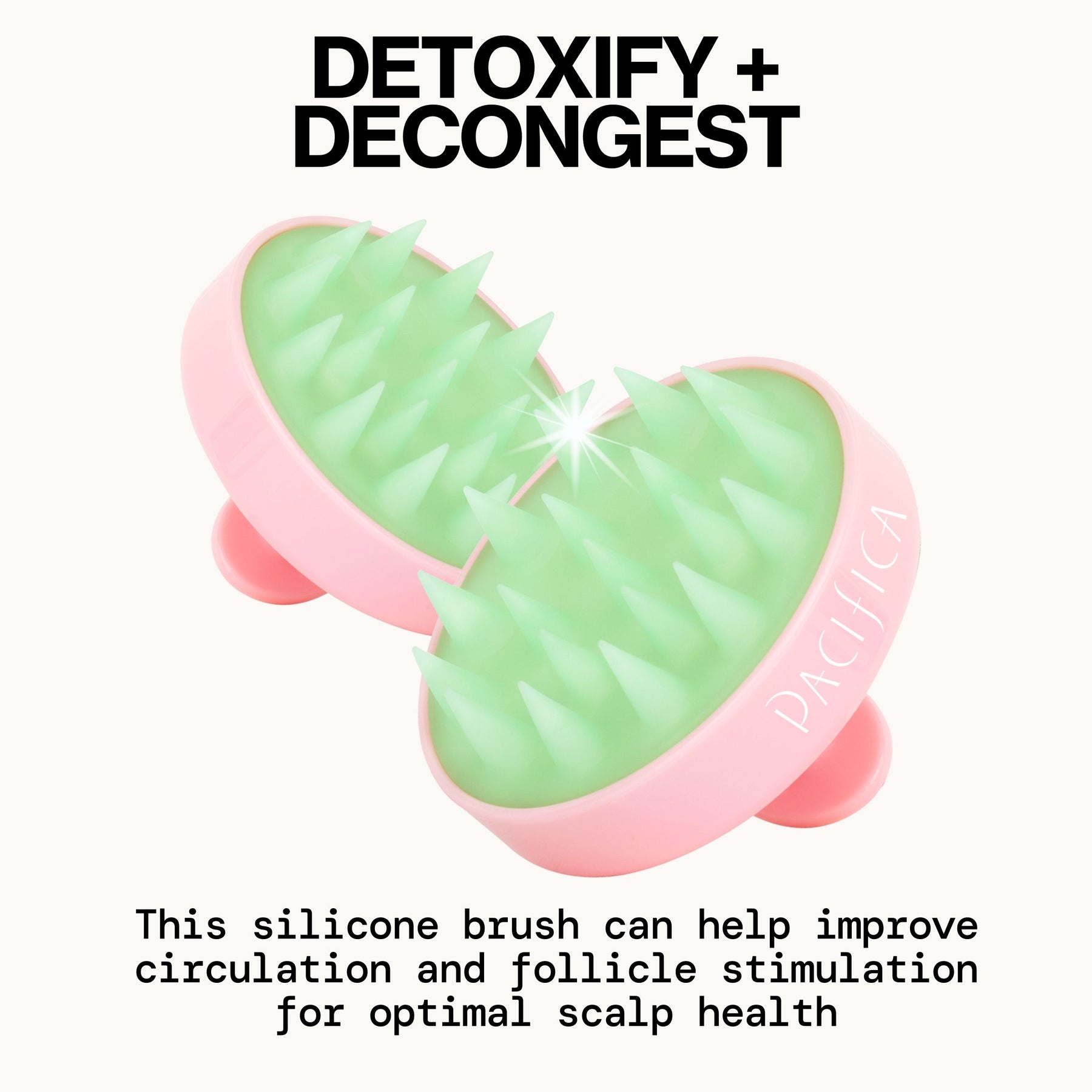 DETOXIFY +
DECONGEST

PACIFICA

This silicone brush can help improve circulation and follicle stimulation for optimal scalp health