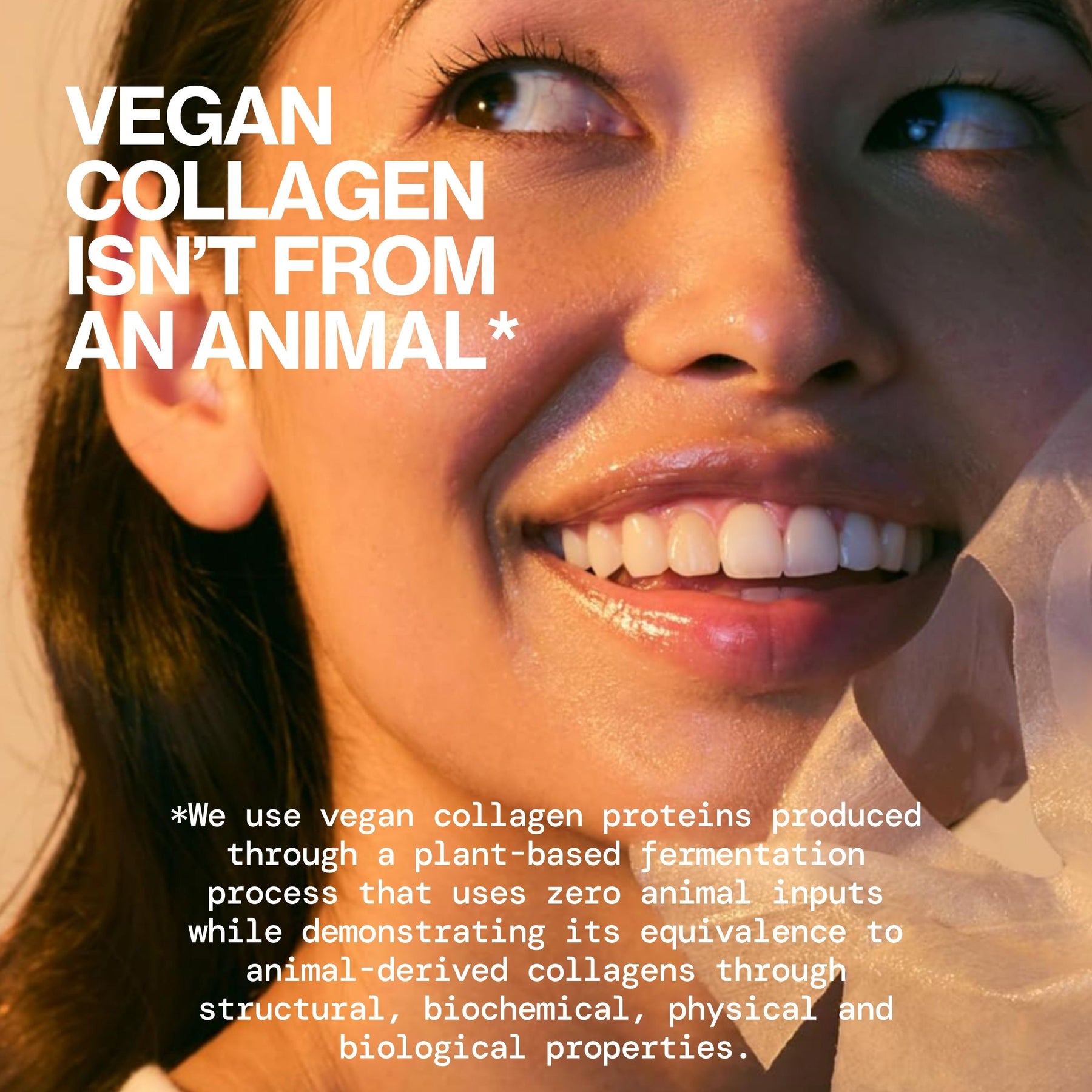 VEGAN COLLAGEN ISN'T FROM AN ANIMAL*

*We use vegan collagen proteins produced through a plant-based fermentation process that uses zero animal inputs while demonstrating its equivalence to animal-derived collagens through structural, biochemical, physical and biological properties.