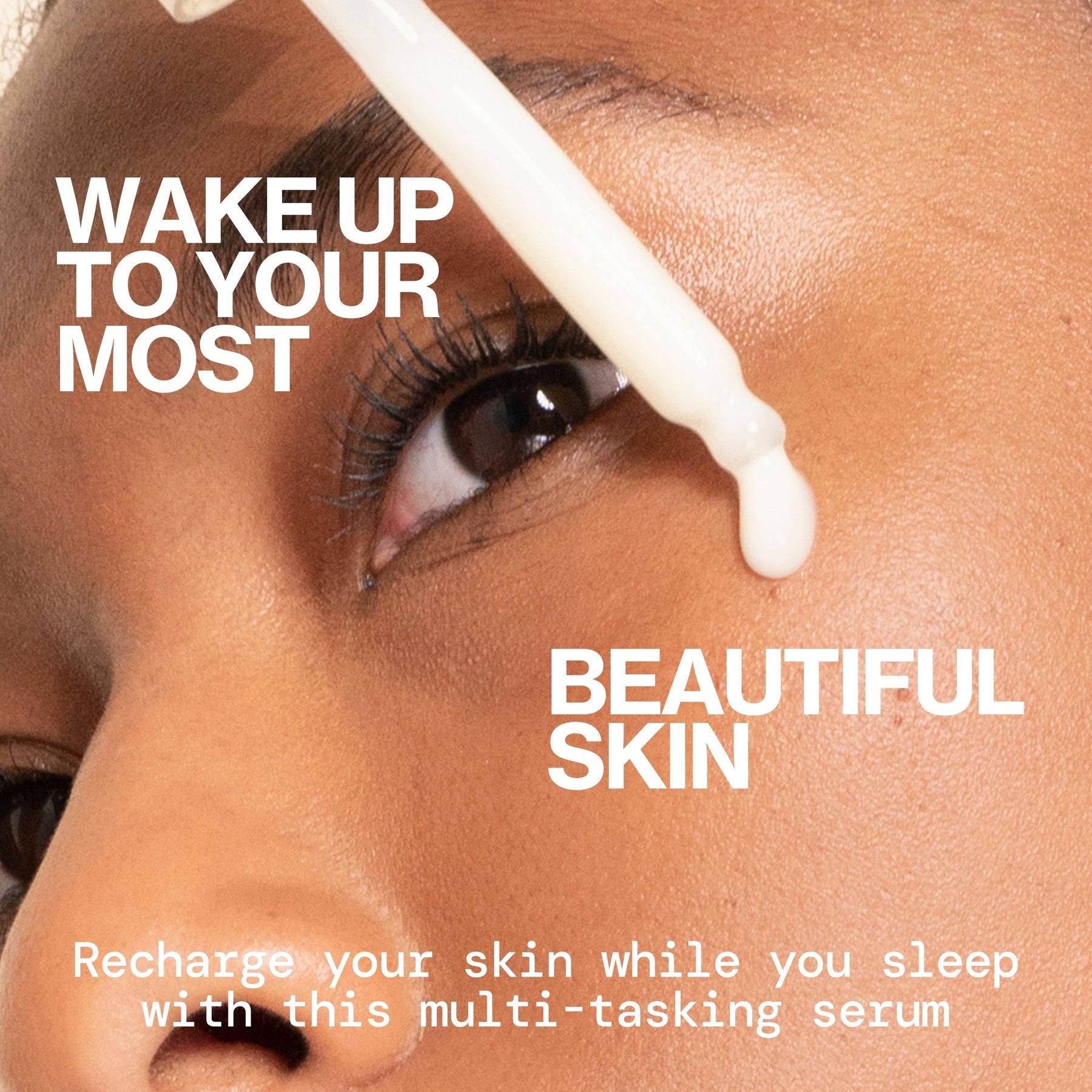 WAKE UP TO YOUR MOST

BEAUTIFUL SKIN

Recharge your skin while you sleep with this multi-tasking serum