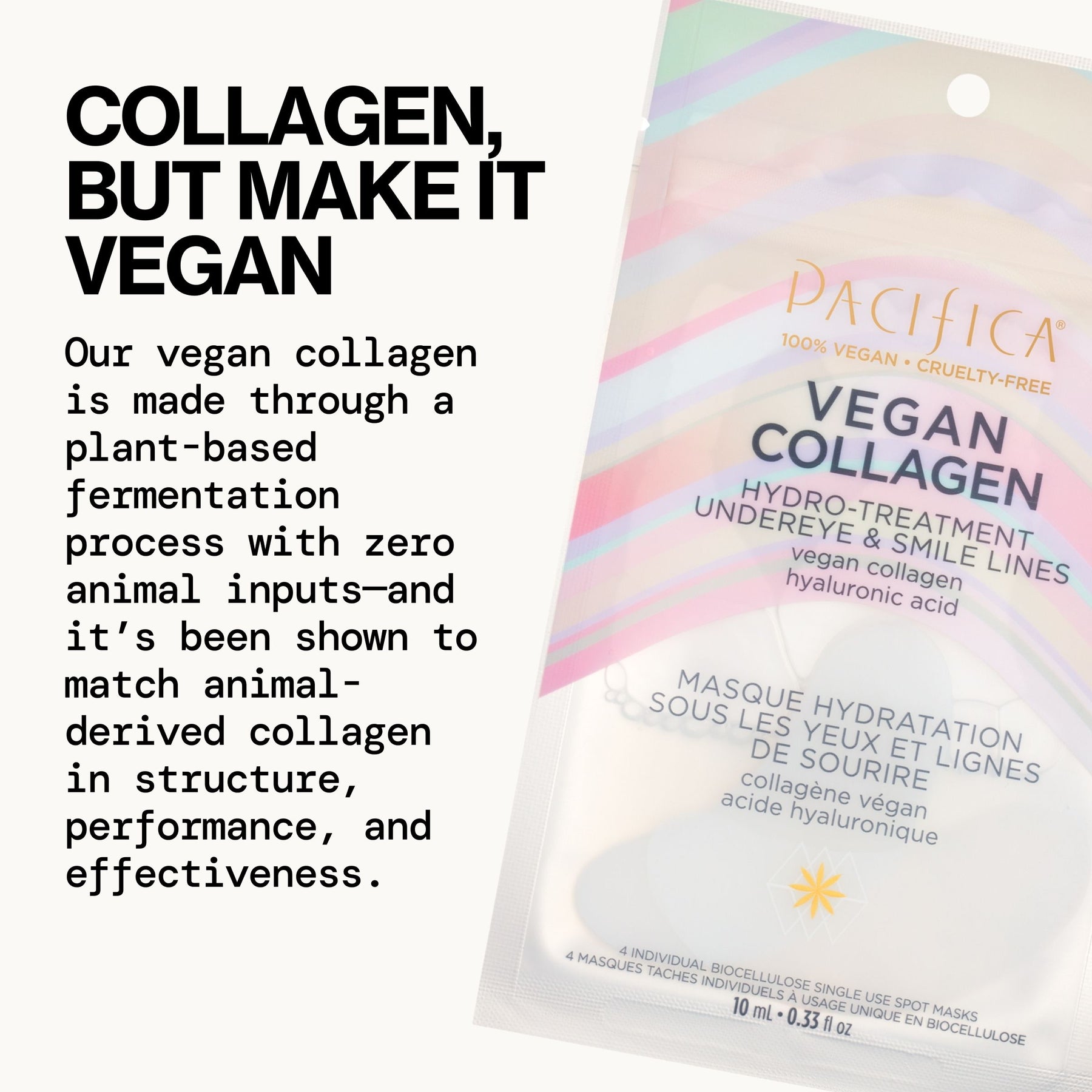 COLLAGEN, BUT MAKE IT VEGAN

Our vegan collagen is made through a plant-based fermentation process with zero animal inputs—and it's been shown to match animal-derived collagen in structure, performance, and effectiveness.

PACIFICA®
100% VEGAN • CRUELTY-FREE
VEGAN COLLAGEN
HYDRO-TREATMENT
UNDEREYE & SMILE LINES
vegan collagen
hyaluronic acid

MASQUE HYDRATATION SOUS LES YEUX ET LIGNES DE SOURIRE
collagène végan
acide hyaluronique

4 INDIVIDUAL BIOCELLULOSE SINGLE USE SPOT MASKS
4 MASQUES TACHES INDIVIDUELS À USAGE UNIQUE EN BIOCELLULOSE
10 mL • 0.33 fl oz