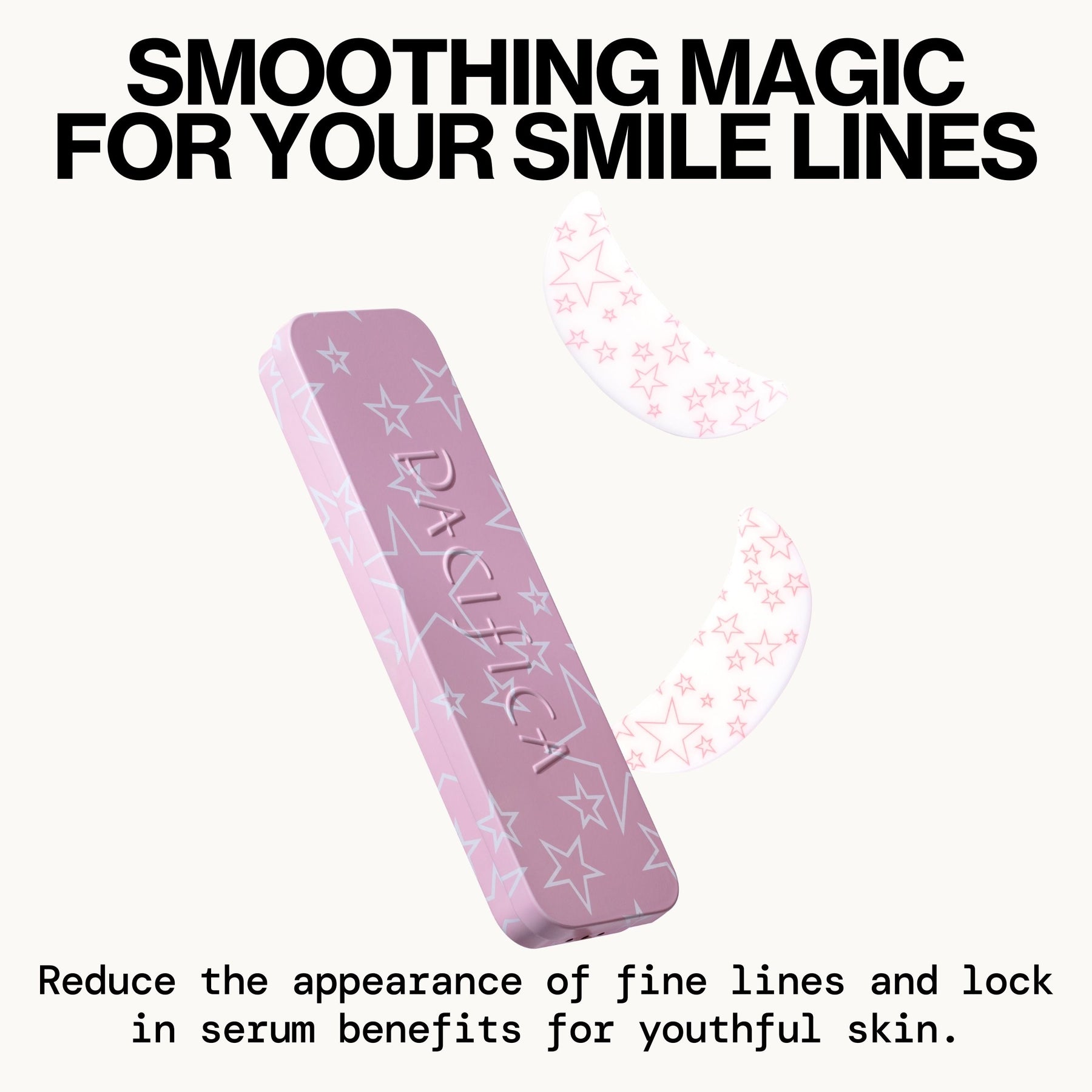 SMOOTHING MAGIC FOR YOUR SMILE LINES

PACIFICA

Reduce the appearance of fine lines and lock in serum benefits for youthful skin.