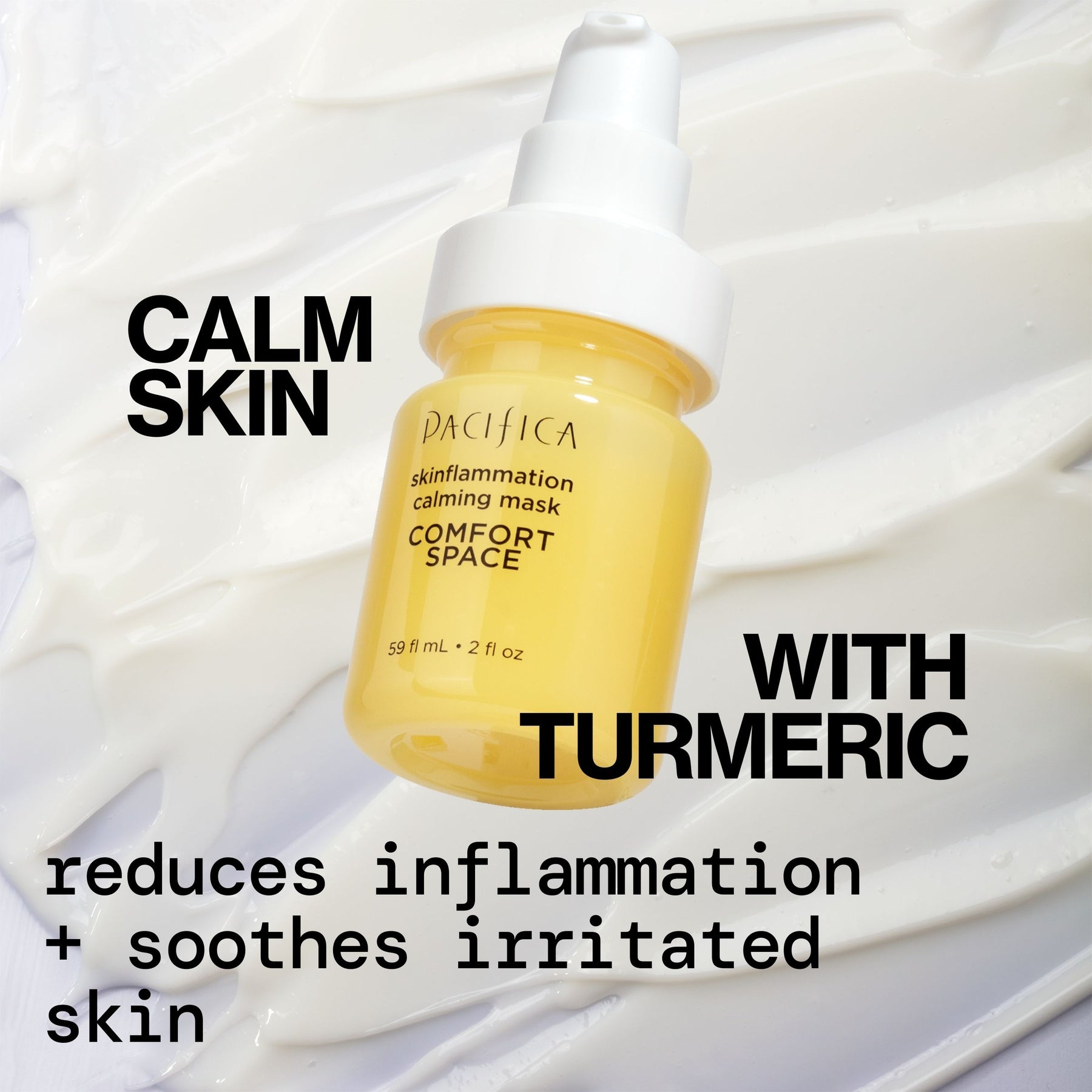 CALM SKIN

PACIFICA

skinflammation calming mask

COMFORT SPACE

59 fl mL • 2 fl oz

WITH TURMERIC

reduces inflammation + soothes irritated skin