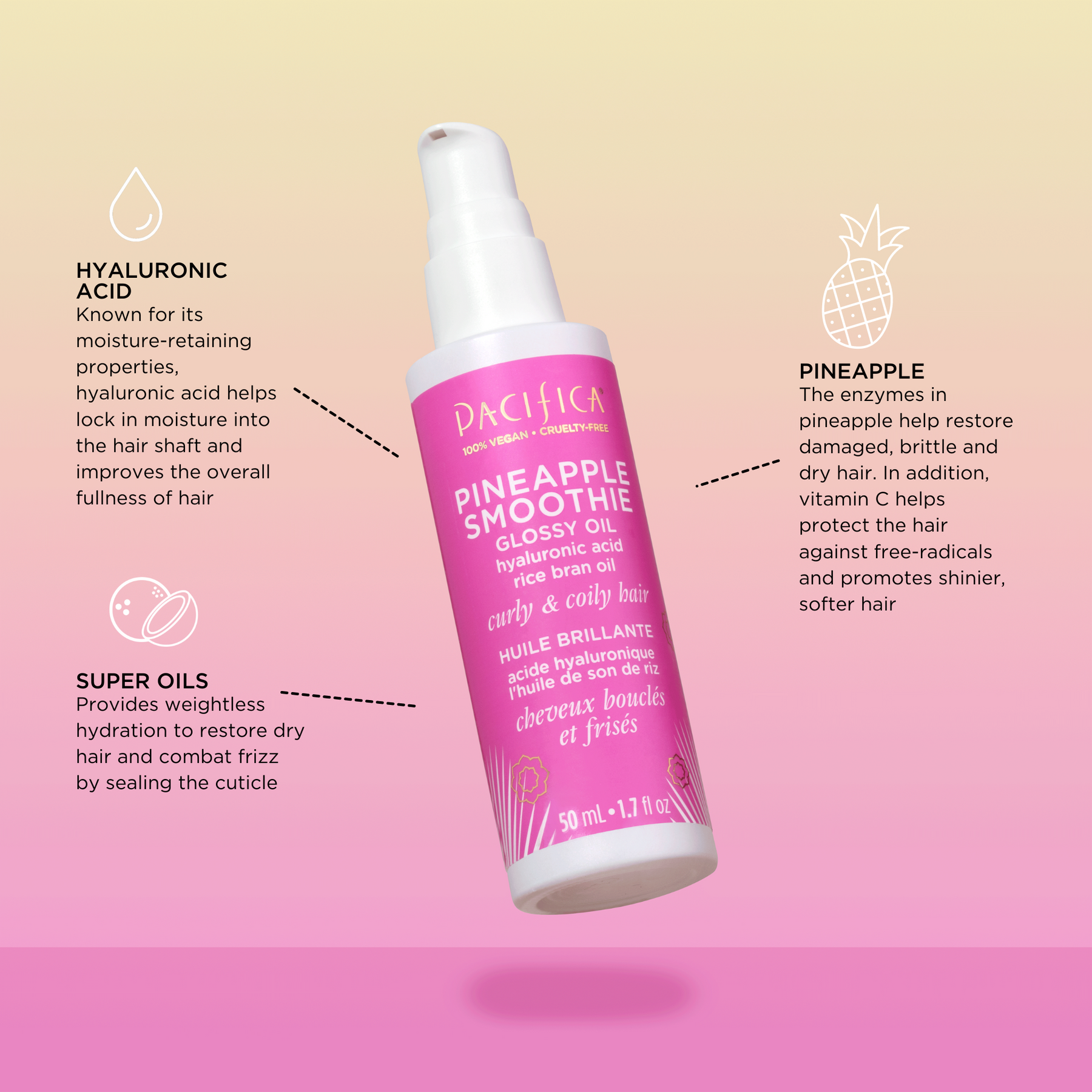 HYALURONIC ACID
Known for its moisture-retaining properties, hyaluronic acid helps lock in moisture into the hair shaft and improves the overall fullness of hair

SUPER OILS
Provides weightless hydration to restore dry hair and combat frizz by sealing the cuticle

PACIFICA
100% VEGAN • CRUELTY-FREE
PINEAPPLE SMOOTHIE
GLOSSY OIL
hyaluronic acid
rice bran oil
curly & coily hair
HUILE BRILLANTE
acide hyaluronique
l'huile de son de riz
cheveux bouclés et frisés
50 mL • 1.7 fl oz

PINEAPPLE
The enzymes in pineapple help restore damaged, brittle and dry hair. In addition, vitamin C helps protect the hair against free-radicals and promotes shinier, softer hair